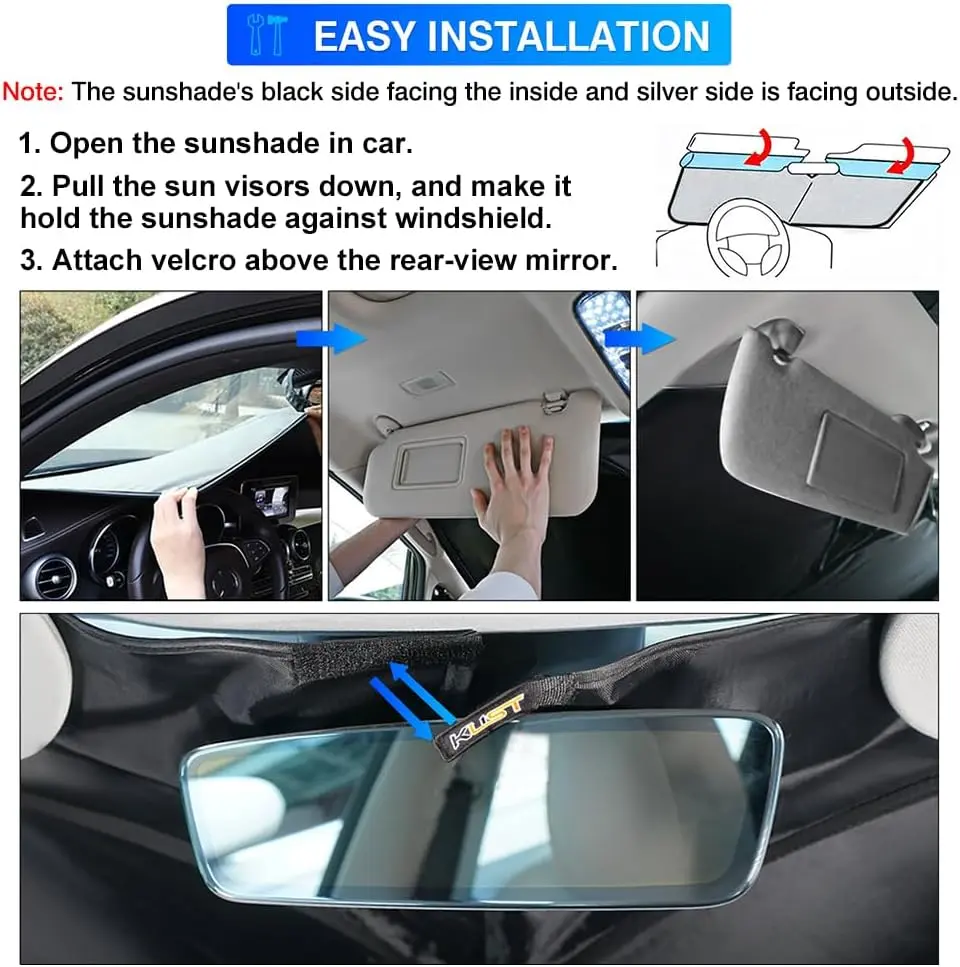 EASY INSTALLATION

Note: The sunshade's black side facing the inside and silver side is facing outside.

1. Open the sunshade in car.

2. Pull the sun visors down, and make it hold the sunshade against windshield.

3. Attach velcro above the rear-view mirror.

KUST