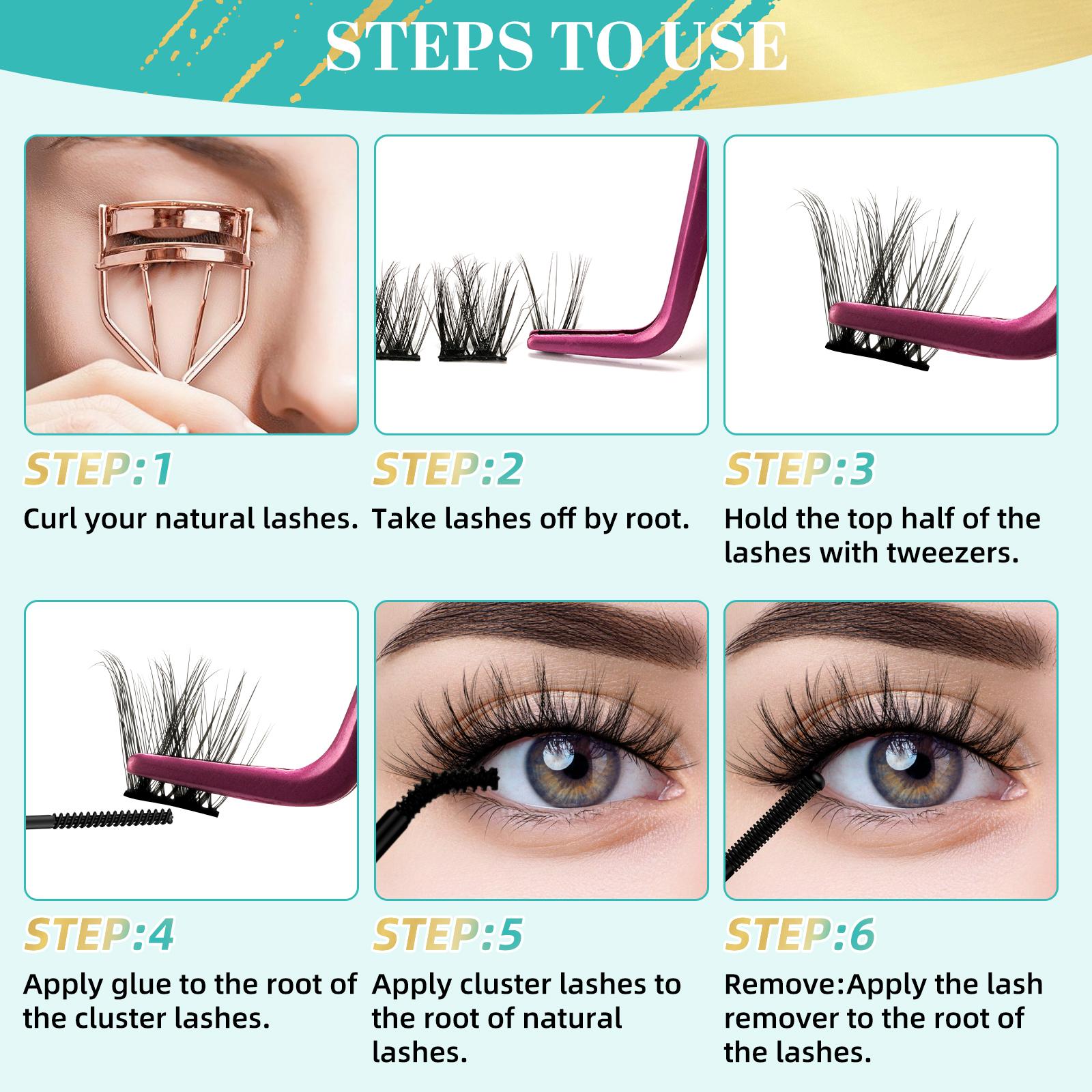 STEPS TO USE

STEP:1
Curl your natural lashes.

STEP:2
Take lashes off by root.

STEP:3
Hold the top half of the lashes with tweezers.

STEP:4
Apply glue to the root of the cluster lashes.

STEP:5
Apply cluster lashes to the root of natural lashes.

STEP:6
Remove:Apply the lash remover to the root of the lashes.