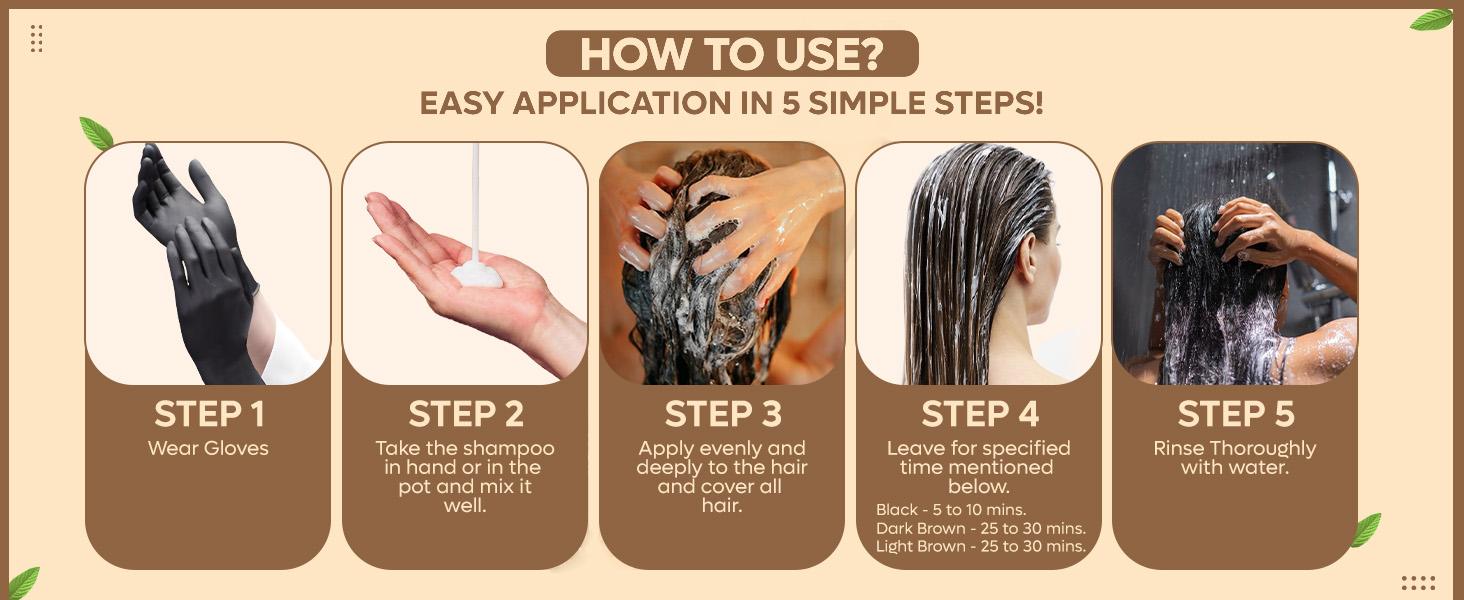 HOW TO USE?
EASY APPLICATION IN 5 SIMPLE STEPS!

STEP 1
Wear Gloves

STEP 2
Take the shampoo in hand or in the pot and mix it well.

STEP 3
Apply evenly and deeply to the hair and cover all hair.

STEP 4
Leave for specified time mentioned below.
Black - 5 to 10 mins.
Dark Brown - 25 to 30 mins.
Light Brown - 25 to 30 mins.

STEP 5
Rinse Thoroughly with water.