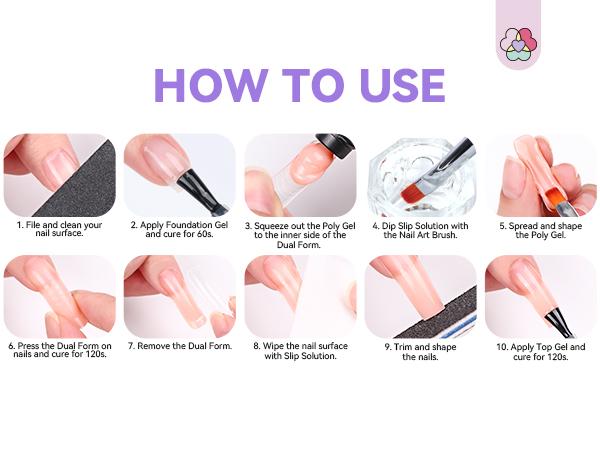 HOW TO USE

1. File and clean your nail surface.

2. Apply Foundation Gel and cure for 60s.

3. Squeeze out the Poly Gel to the inner side of the Dual Form.

4. Dip Slip Solution with the Nail Art Brush.

5. Spread and shape the Poly Gel.

6. Press the Dual Form on nails and cure for 120s.

7. Remove the Dual Form.

8. Wipe the nail surface with Slip Solution.

9. Trim and shape the nails.

10. Apply Top Gel and cure for 120s.