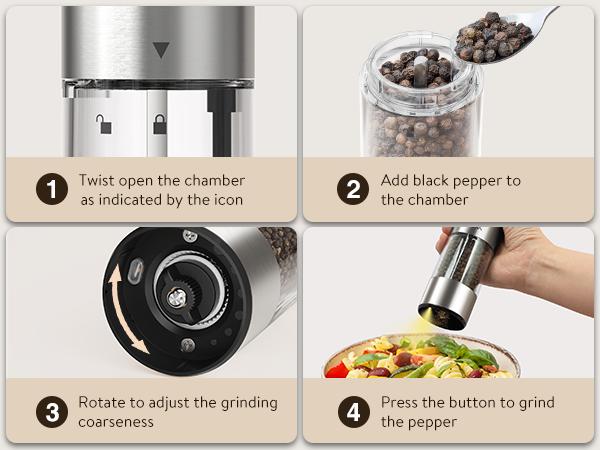 1 Twist open the chamber as indicated by the icon

2 Add black pepper to the chamber

3 Rotate to adjust the grinding coarseness

4 Press the button to grind the pepper