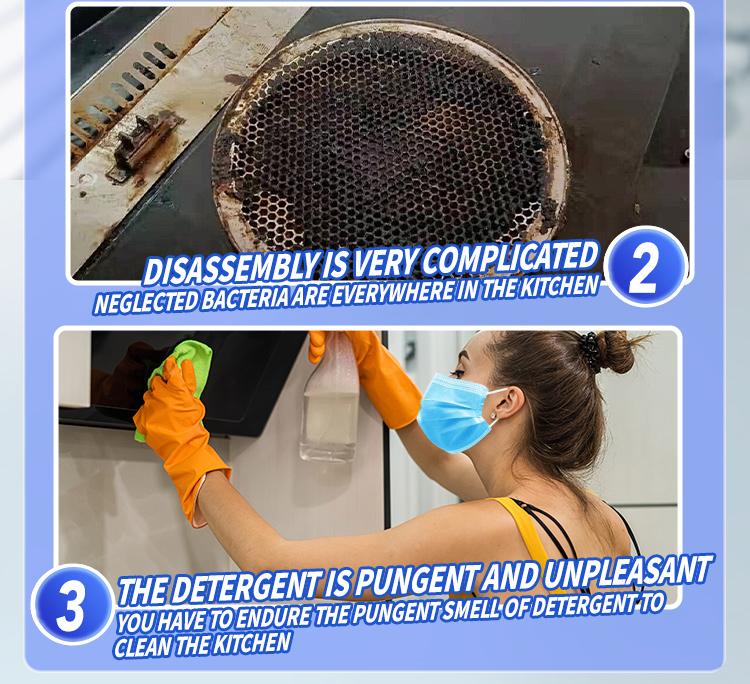 DISASSEMBLY IS VERY COMPLICATED
NEGLECTED BACTERIA ARE EVERYWHERE IN THE KITCHEN

2

3

THE DETERGENT IS PUNGENT AND UNPLEASANT
YOU HAVE TO ENDURE THE PUNGENT SMELL OF DETERGENT TO CLEAN THE KITCHEN