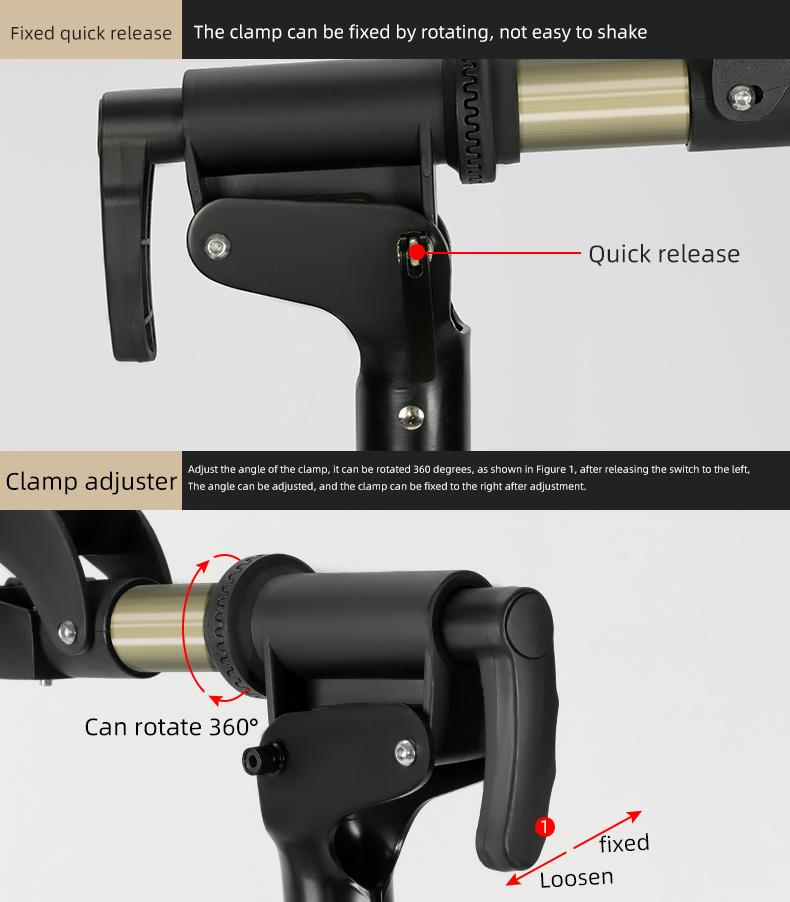 Fixed quick release

The clamp can be fixed by rotating, not easy to shake

Quick release

Clamp adjuster

Adjust the angle of the clamp, it can be rotated 360 degrees, as shown in Figure 1, after releasing the switch to the left, The angle can be adjusted, and the clamp can be fixed to the right after adjustment.

Can rotate 360°

1

fixed

Loosen