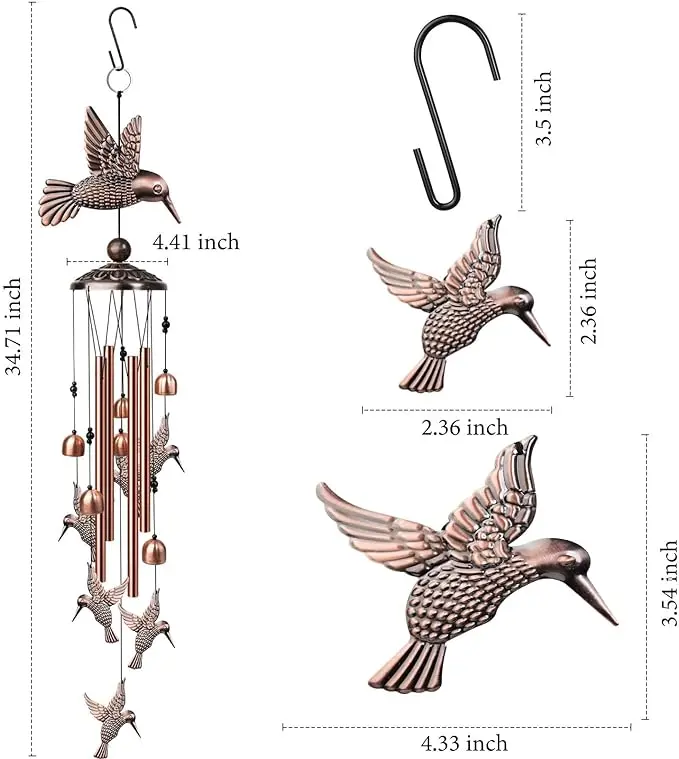 34.71 inch
4.41 inch
3.5 inch
2.36 inch
2.36 inch
3.54 inch
4.33 inch