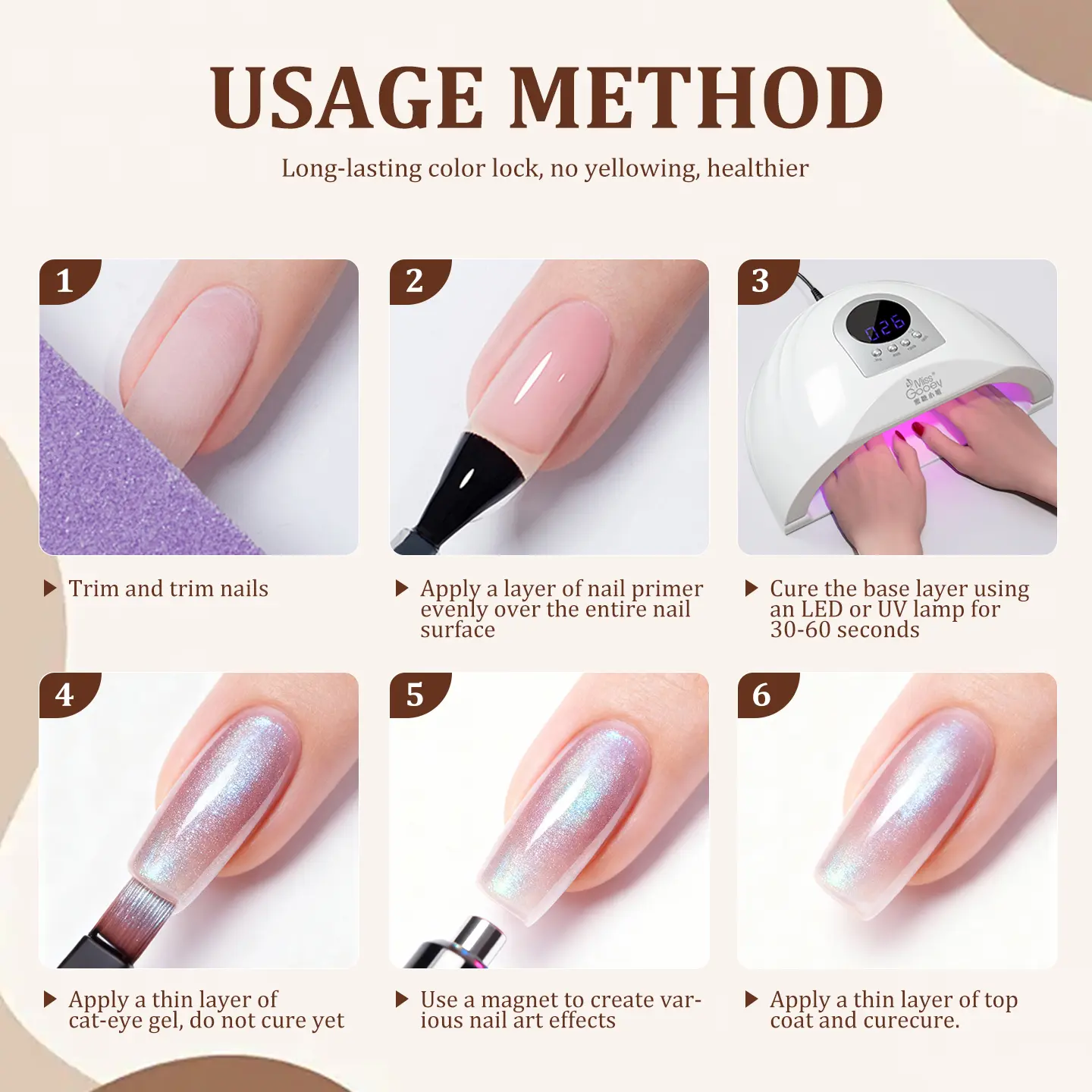 USAGE METHOD

Long-lasting color lock, no yellowing, healthier

1

Trim and trim nails

2

Apply a layer of nail primer evenly over the entire nail surface

3

026

Miss Gooey

Cure the base layer using an LED or UV lamp for 30-60 seconds

4

Apply a thin layer of cat-eye gel, do not cure yet

5

Use a magnet to create various nail art effects

6

Apply a thin layer of top coat and curecure.