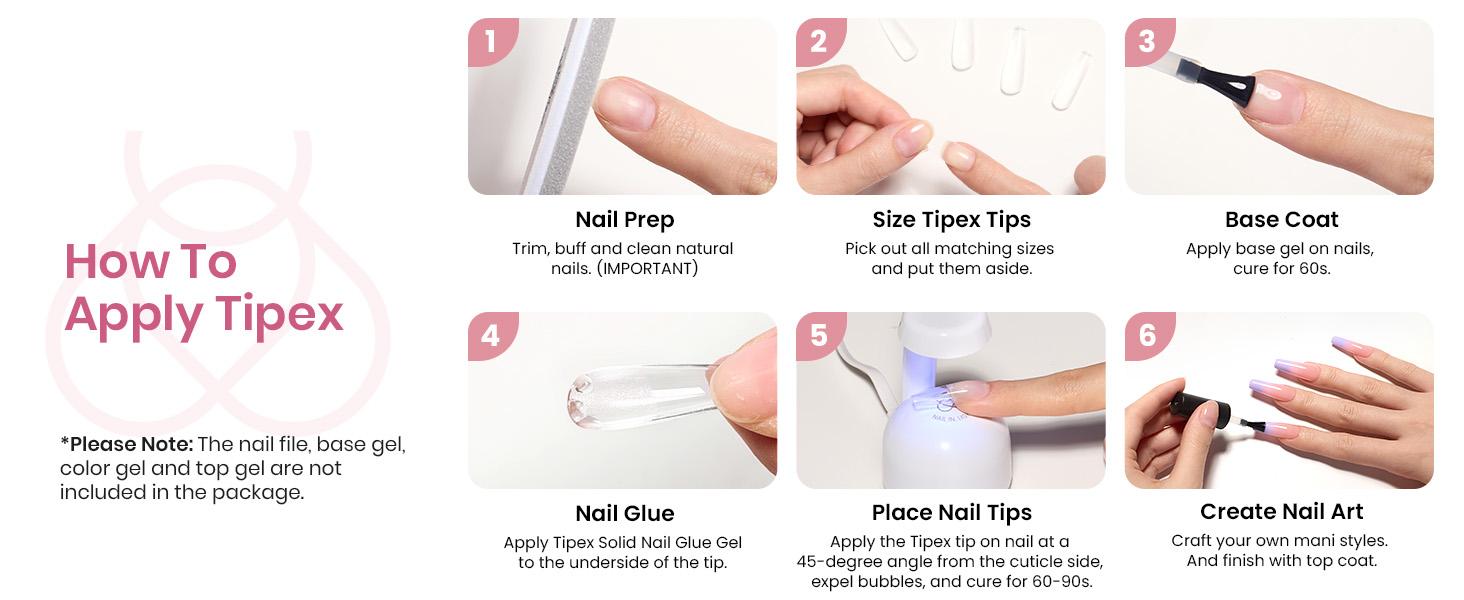 How To Apply Tipex

*Please Note: The nail file, base gel, color gel and top gel are not included in the package.

1

Nail Prep

Trim, buff and clean natural nails. (IMPORTANT)

2

Size Tipex Tips

Pick out all matching sizes and put them aside.

3

Base Coat

Apply base gel on nails, cure for 60s.

4

Nail Glue

Apply Tipex Solid Nail Glue Gel to the underside of the tip.

5

Place Nail Tips

Apply the Tipex tip on nail at a 45-degree angle from the cuticle side, expel bubbles, and cure for 60-90s.

6

Create Nail Art

Craft your own mani styles. And finish with top coat.