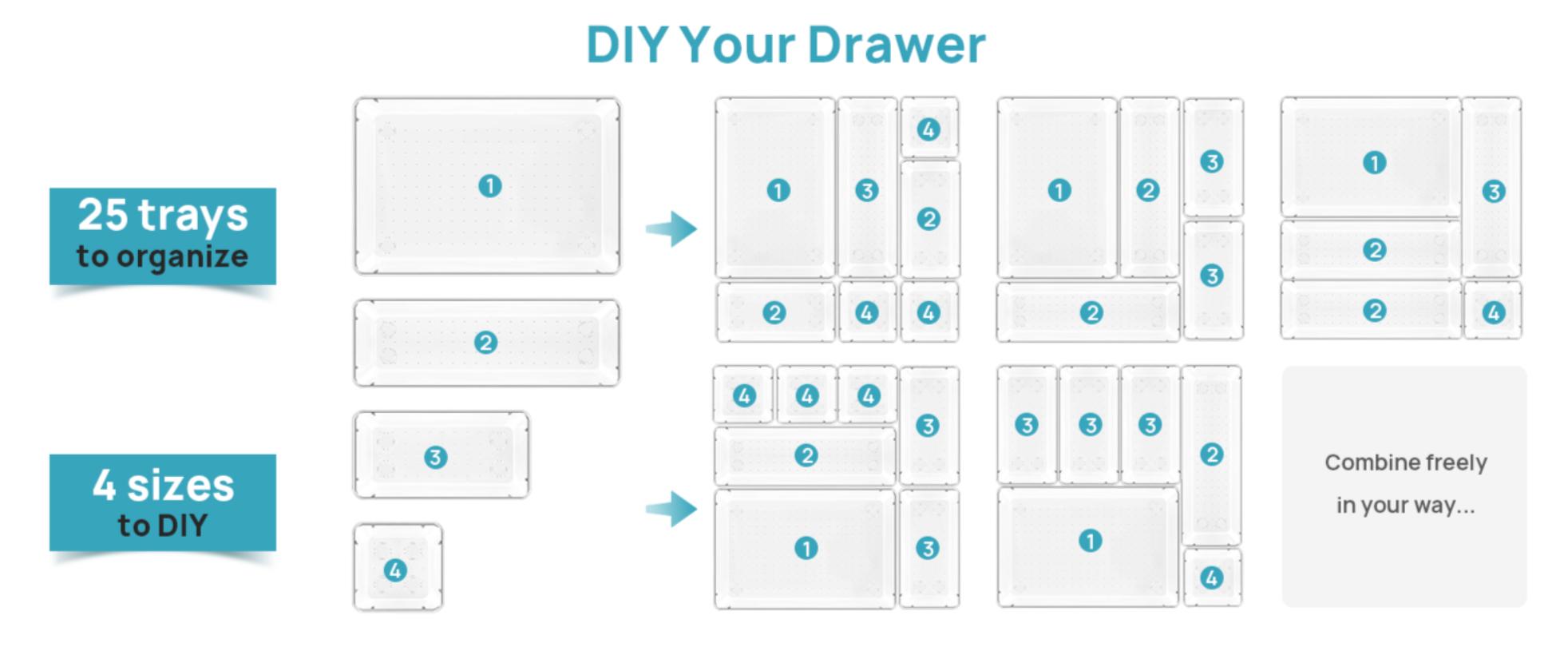 DIY Your Drawer

25 trays
to organize

4 sizes
to DIY

1
2
3
4

1 3 4
2
2 4 4

1 2 3
3
2

1 3
2
2 4

4 4 4 3
2
1 3

3 3 3 2
1
4

Combine freely
in your way...