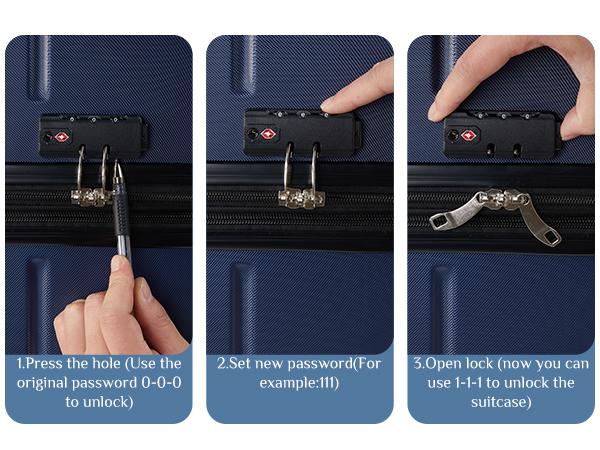 1.Press the hole (Use the original password 0-0-0 to unlock)

2.Set new password(For example:111)

3.Open lock (now you can use 1-1-1 to unlock the suitcase)