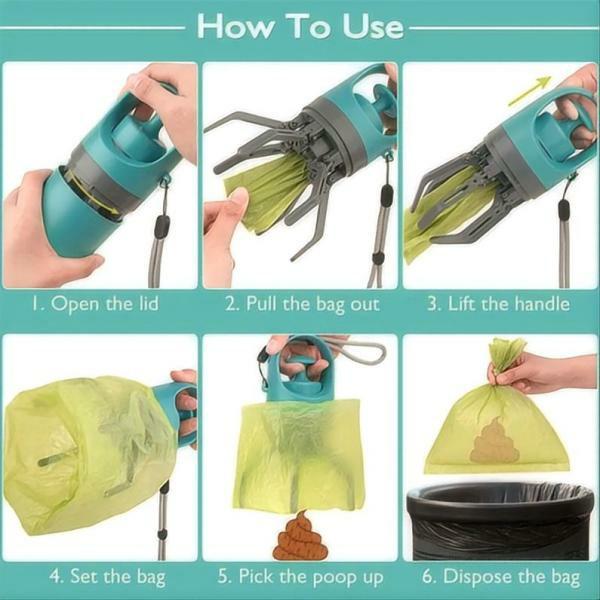 How To Use

1. Open the lid

2. Pull the bag out

3. Lift the handle

4. Set the bag

5. Pick the poop up

6. Dispose the bag