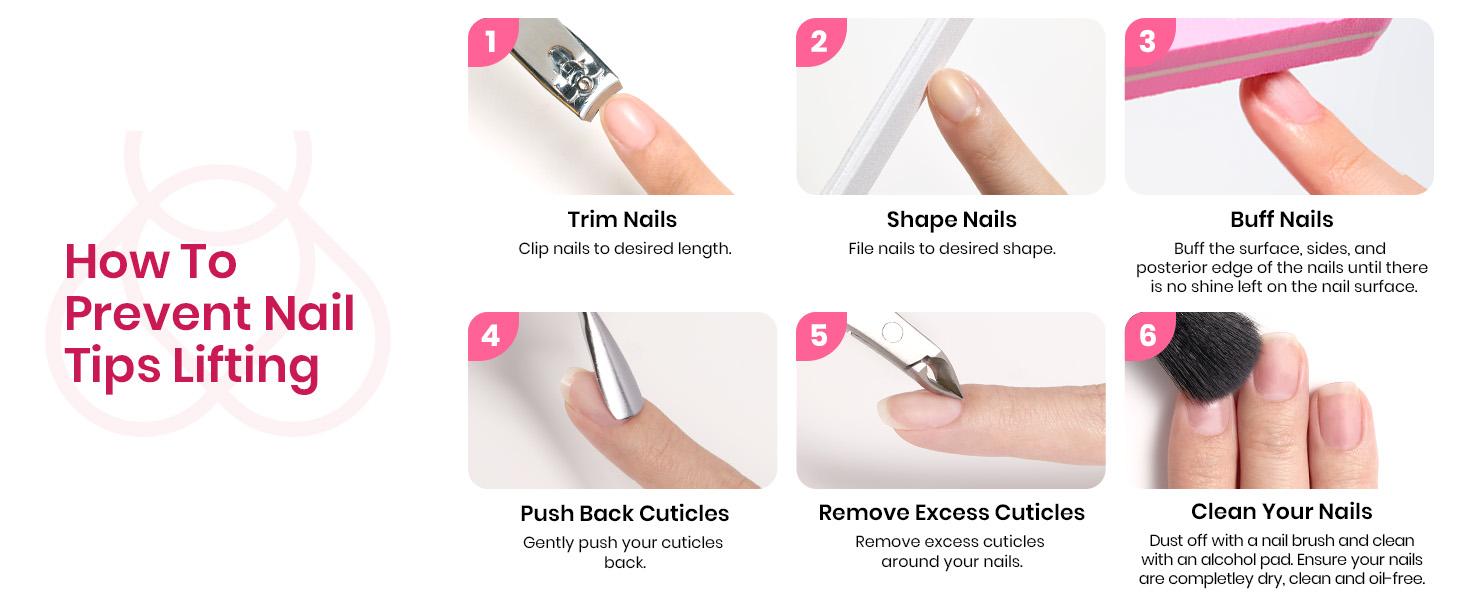 How To Prevent Nail Tips Lifting

1

Trim Nails

Clip nails to desired length.

2

Shape Nails

File nails to desired shape.

3

Buff Nails

Buff the surface, sides, and posterior edge of the nails until there is no shine left on the nail surface.

4

Push Back Cuticles

Gently push your cuticles back.

5

Remove Excess Cuticles

Remove excess cuticles around your nails.

6

Clean Your Nails

Dust off with a nail brush and clean with an alcohol pad. Ensure your nails are completley dry, clean and oil-free.