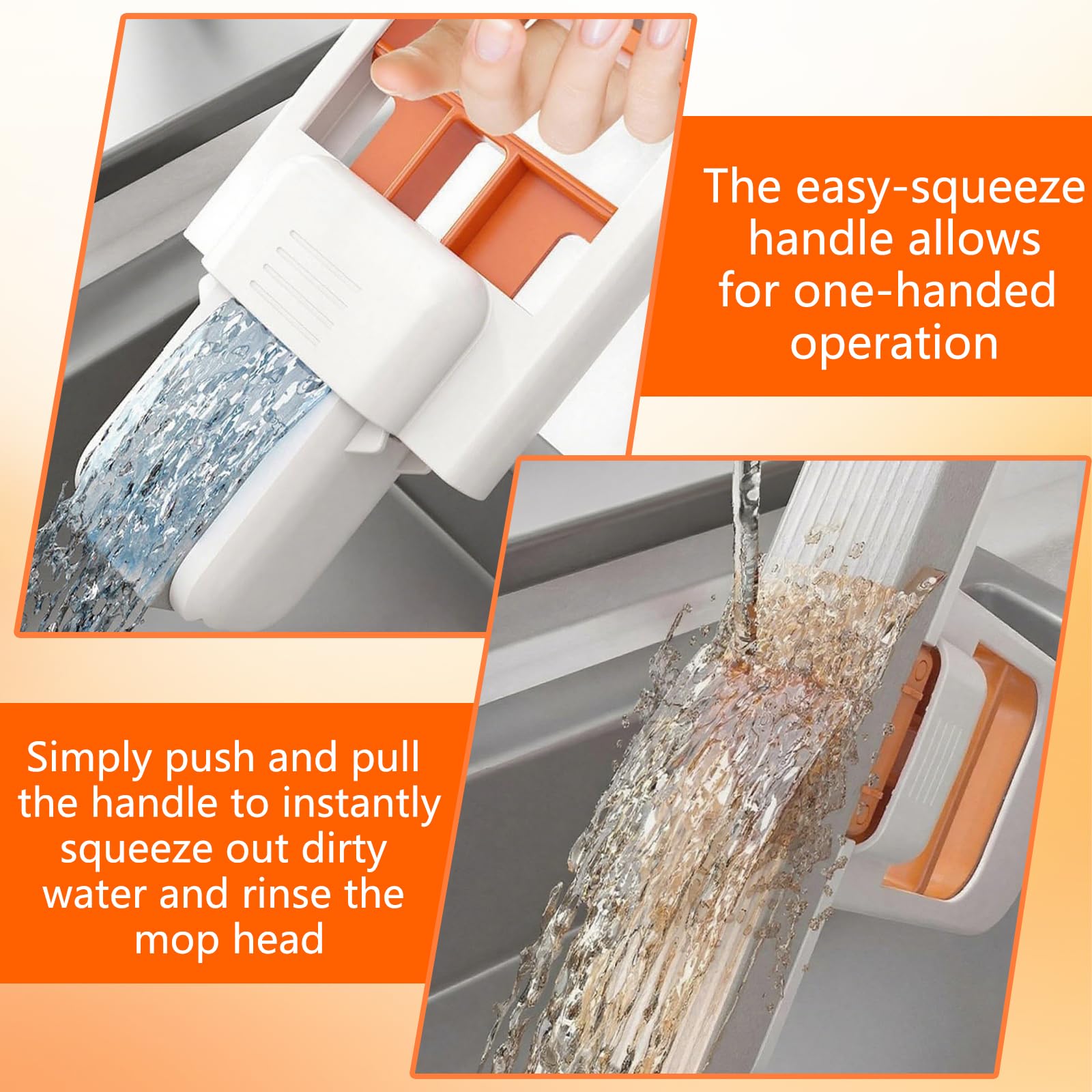 The easy-squeeze handle allows for one-handed operation

Simply push and pull the handle to instantly squeeze out dirty water and rinse the mop head