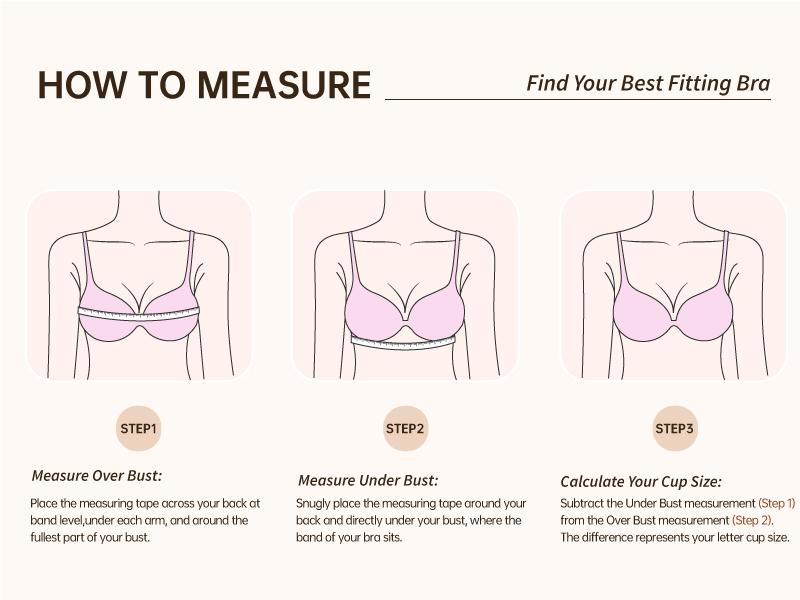 HOW TO MEASURE

Find Your Best Fitting Bra

STEP1

Measure Over Bust:

Place the measuring tape across your back at band level,under each arm, and around the fullest part of your bust.

STEP2

Measure Under Bust:

Snugly place the measuring tape around your back and directly under your bust, where the band of your bra sits.

STEP3

Calculate Your Cup Size:

Subtract the Under Bust measurement (Step 1) from the Over Bust measurement (Step 2). The difference represents your letter cup size.