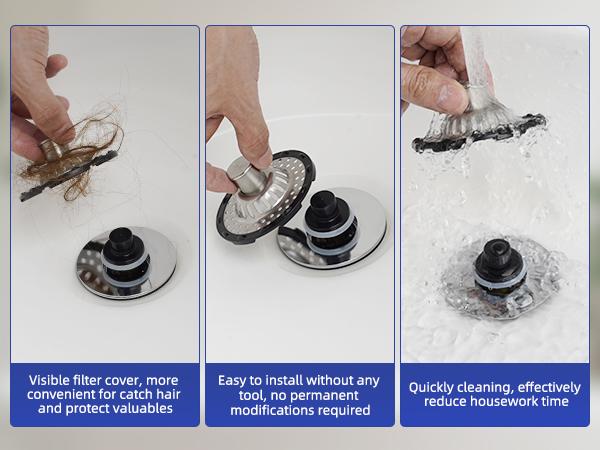 Visible filter cover, more convenient for catch hair and protect valuables

Easy to install without any tool, no permanent modifications required

Quickly cleaning, effectively reduce housework time