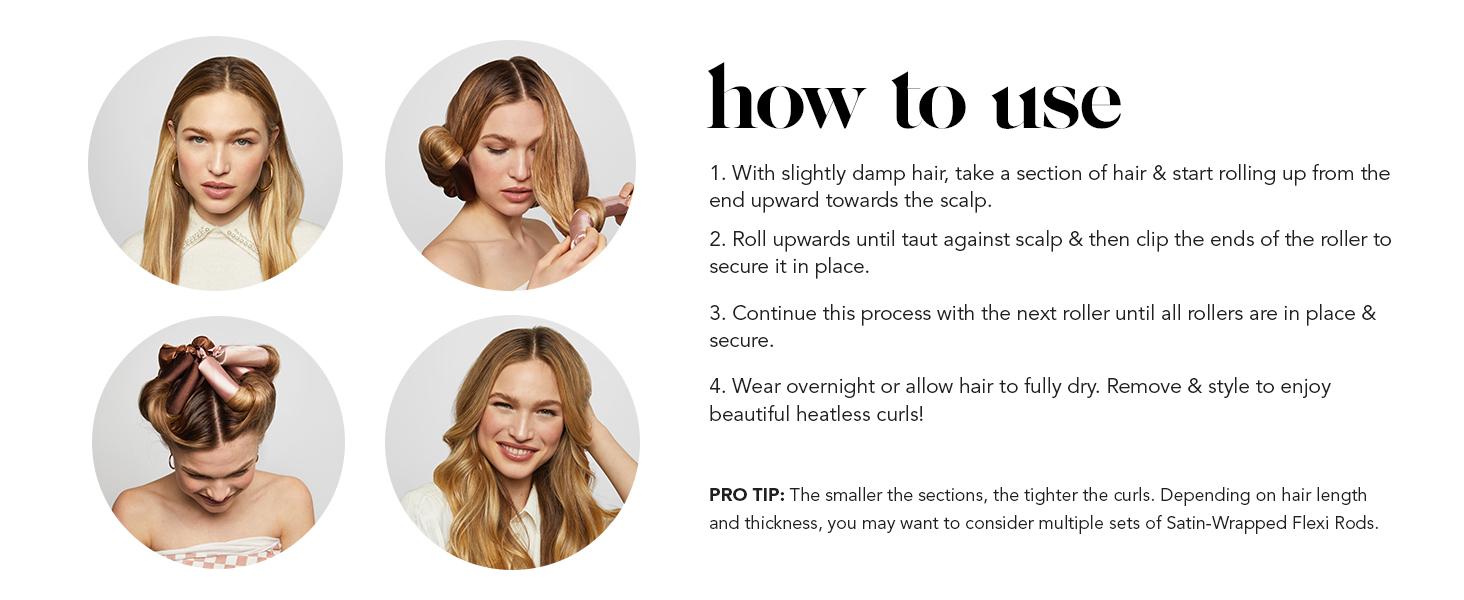 how to use

1. With slightly damp hair, take a section of hair & start rolling up from the end upward towards the scalp.

2. Roll upwards until taut against scalp & then clip the ends of the roller to secure it in place.

3. Continue this process with the next roller until all rollers are in place & secure.

4. Wear overnight or allow hair to fully dry. Remove & style to enjoy beautiful heatless curls!

PRO TIP: The smaller the sections, the tighter the curls. Depending on hair length and thickness, you may want to consider multiple sets of Satin-Wrapped Flexi Rods.