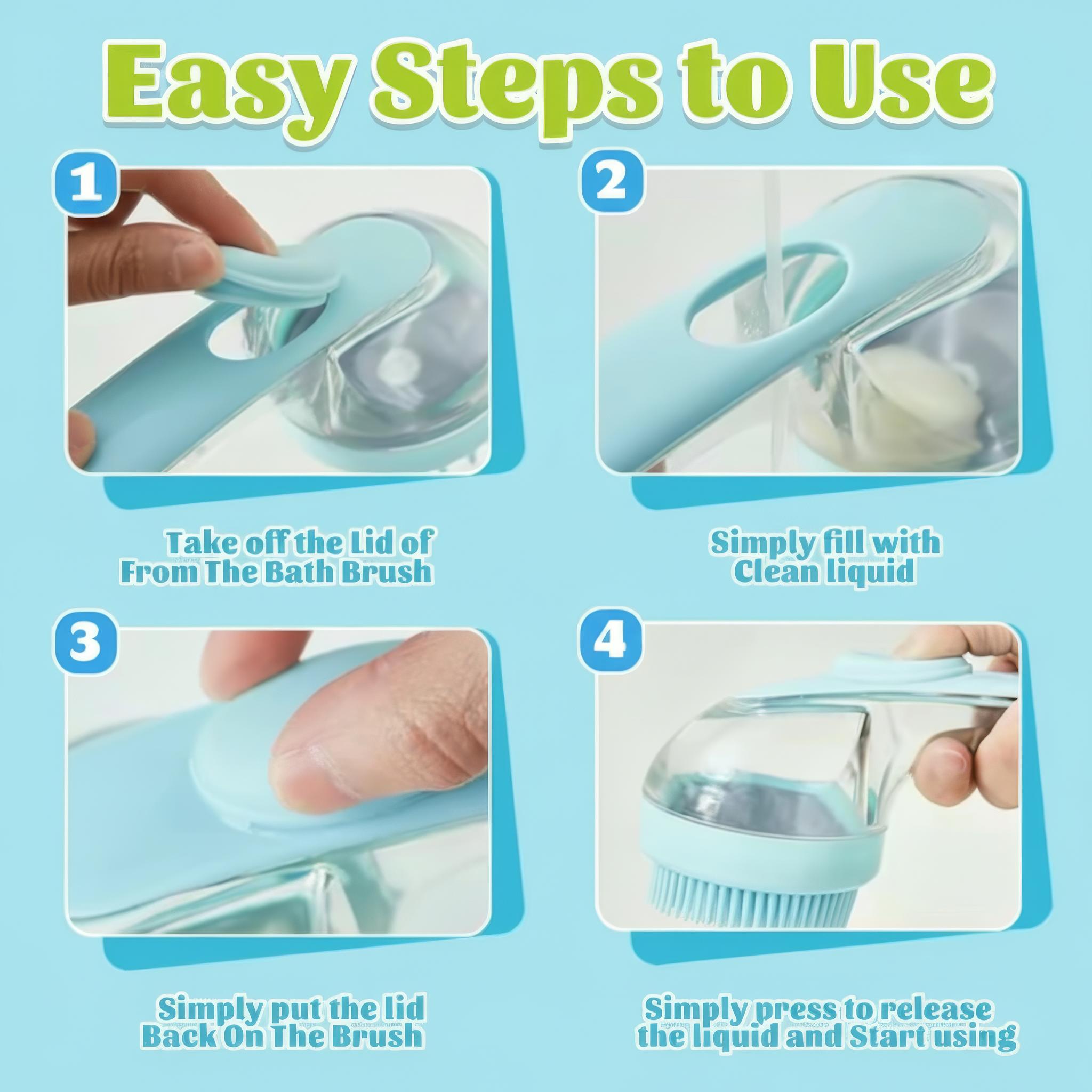 Easy Steps to Use

1

Take off the Lid of From The Bath Brush

2

Simply fill with Clean liquid

3

Simply put the lid Back On The Brush

4

Simply press to release the liquid and Start using