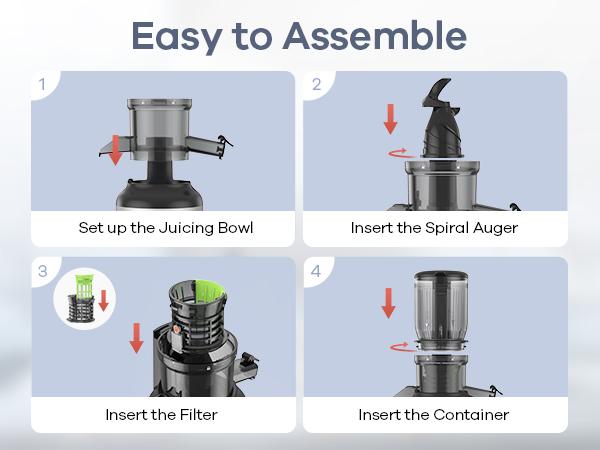 Easy to Assemble

1

Set up the Juicing Bowl

2

Insert the Spiral Auger

3

Insert the Filter

4

Insert the Container