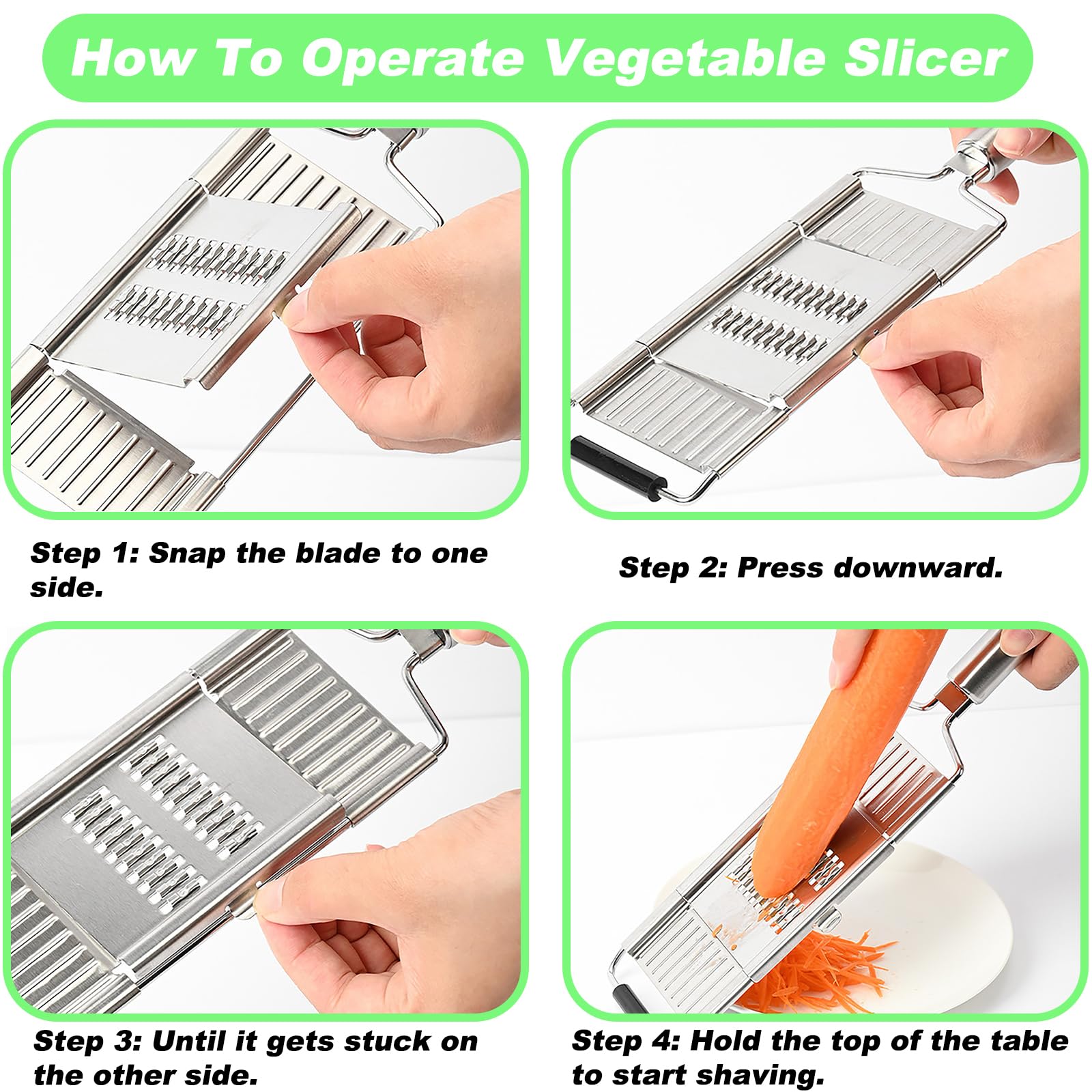 How To Operate Vegetable Slicer

Step 1: Snap the blade to one side.

Step 2: Press downward.

Step 3: Until it gets stuck on the other side.

Step 4: Hold the top of the table to start shaving.