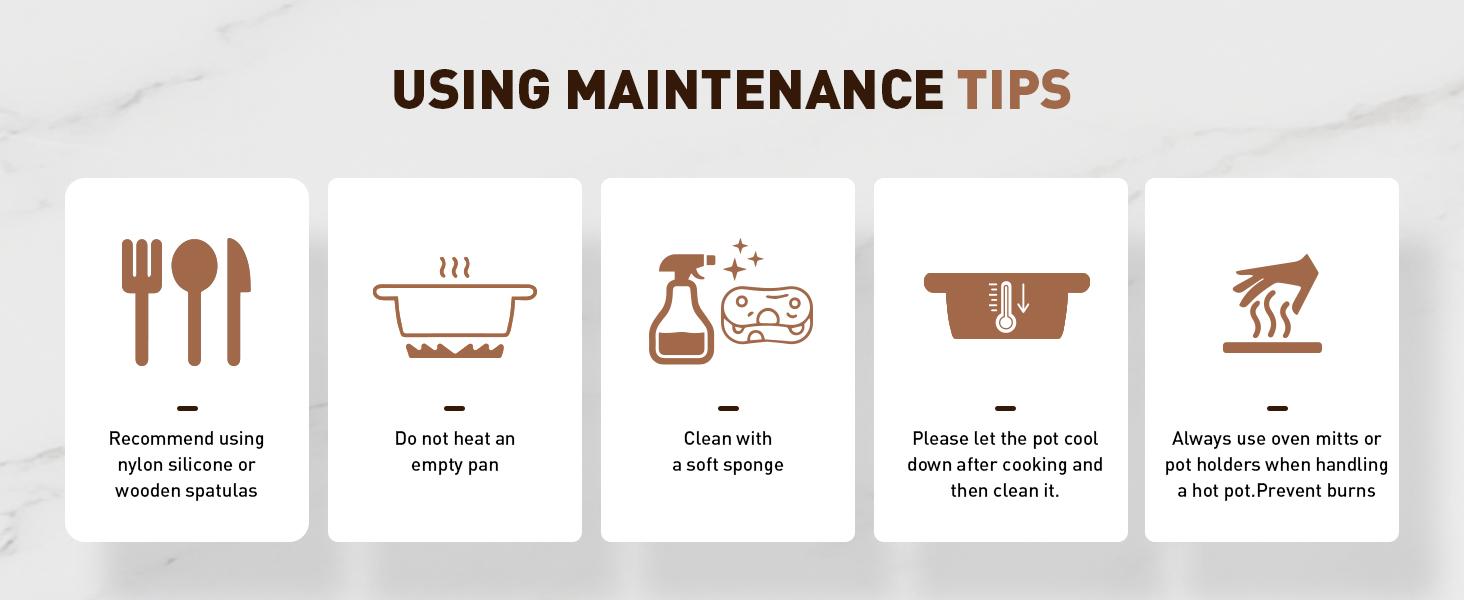 USING MAINTENANCE TIPS

Recommend using nylon silicone or wooden spatulas

Do not heat an empty pan

Clean with a soft sponge

Please let the pot cool down after cooking and then clean it.

Always use oven mitts or pot holders when handling a hot pot.Prevent burns