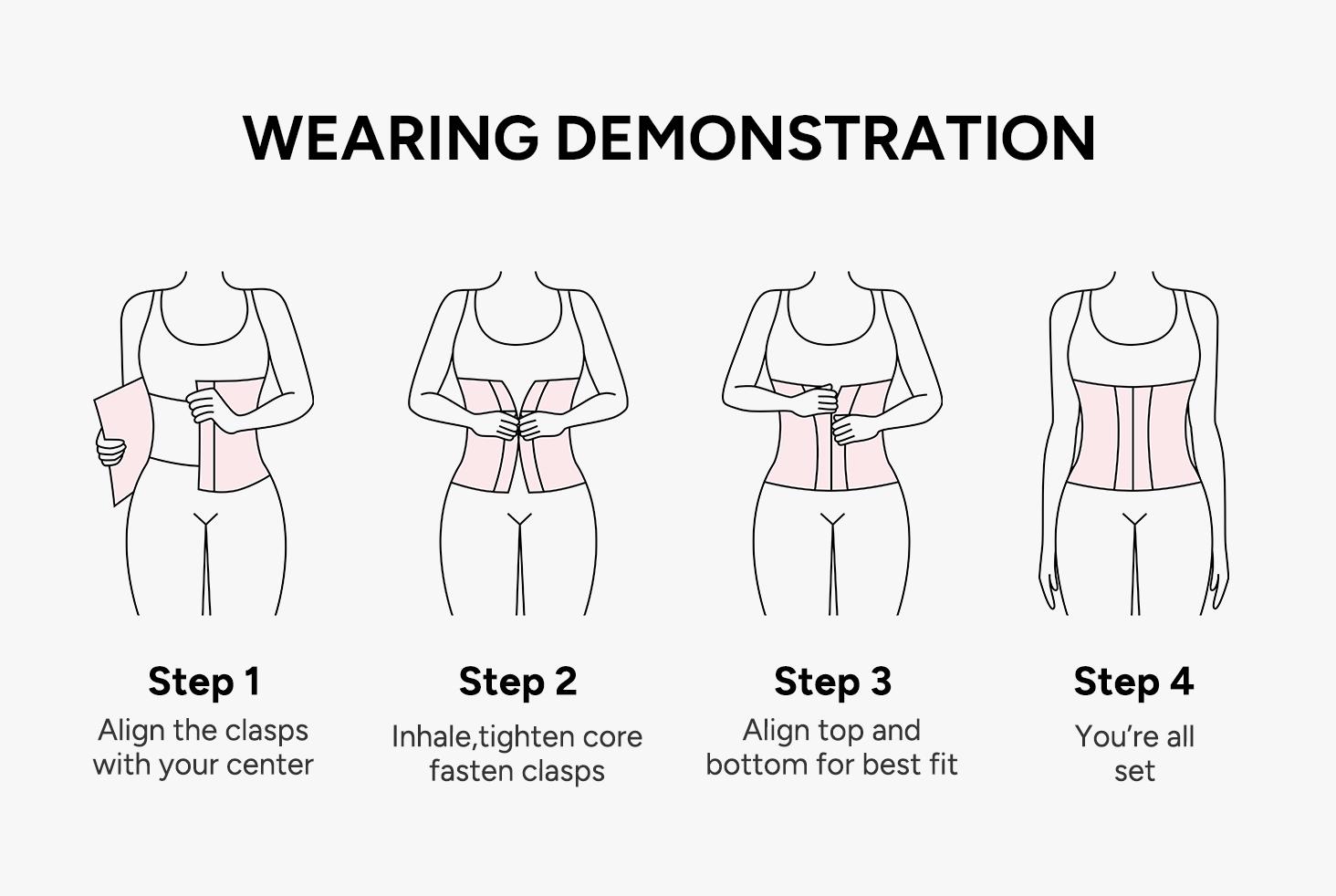 WEARING DEMONSTRATION

Step 1
Align the clasps with your center

Step 2
Inhale,tighten core fasten clasps

Step 3
Align top and bottom for best fit

Step 4
You're all set