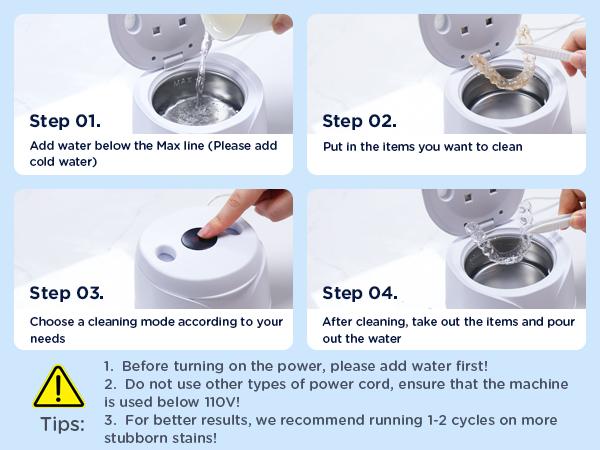 MAX

Step 01.

Add water below the Max line (Please add cold water)

Step 02.

Put in the items you want to clean

Step 03.

Choose a cleaning mode according to your needs

Step 04.

After cleaning, take out the items and pour out the water

Tips:

1. Before turning on the power, please add water first!

2. Do not use other types of power cord, ensure that the machine is used below 110V!

3. For better results, we recommend running 1-2 cycles on more stubborn stains!