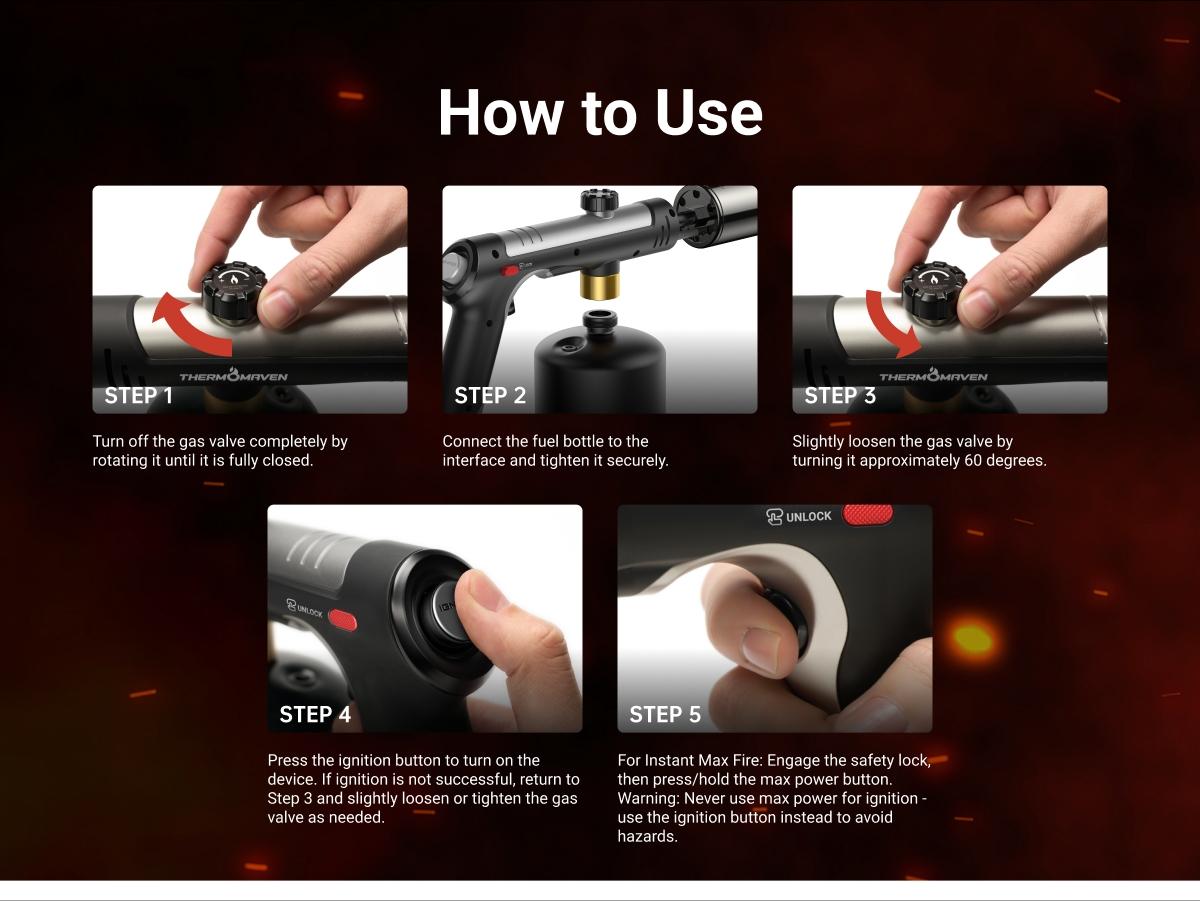 How to Use

THERMOMAVEN
STEP 1

Turn off the gas valve completely by rotating it until it is fully closed.

STEP 2

Connect the fuel bottle to the interface and tighten it securely.

THERMOMAVEN
STEP 3

Slightly loosen the gas valve by turning it approximately 60 degrees.

UNLOCK
STEP 4

Press the ignition button to turn on the device. If ignition is not successful, return to Step 3 and slightly loosen or tighten the gas valve as needed.

UNLOCK
STEP 5

For Instant Max Fire: Engage the safety lock, then press/hold the max power button. Warning: Never use max power for ignition - use the ignition button instead to avoid hazards.