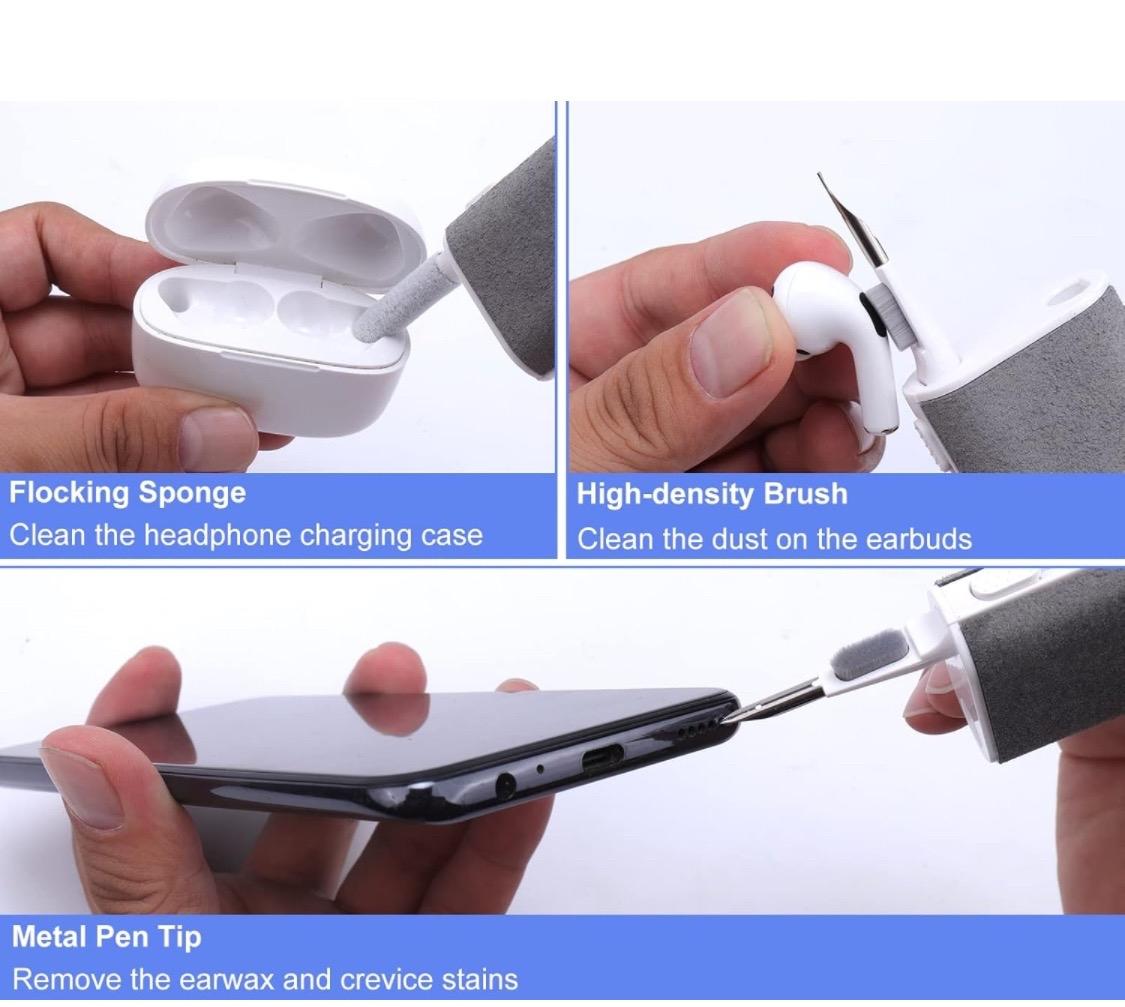 Flocking Sponge
Clean the headphone charging case

High-density Brush
Clean the dust on the earbuds

Metal Pen Tip
Remove the earwax and crevice stains