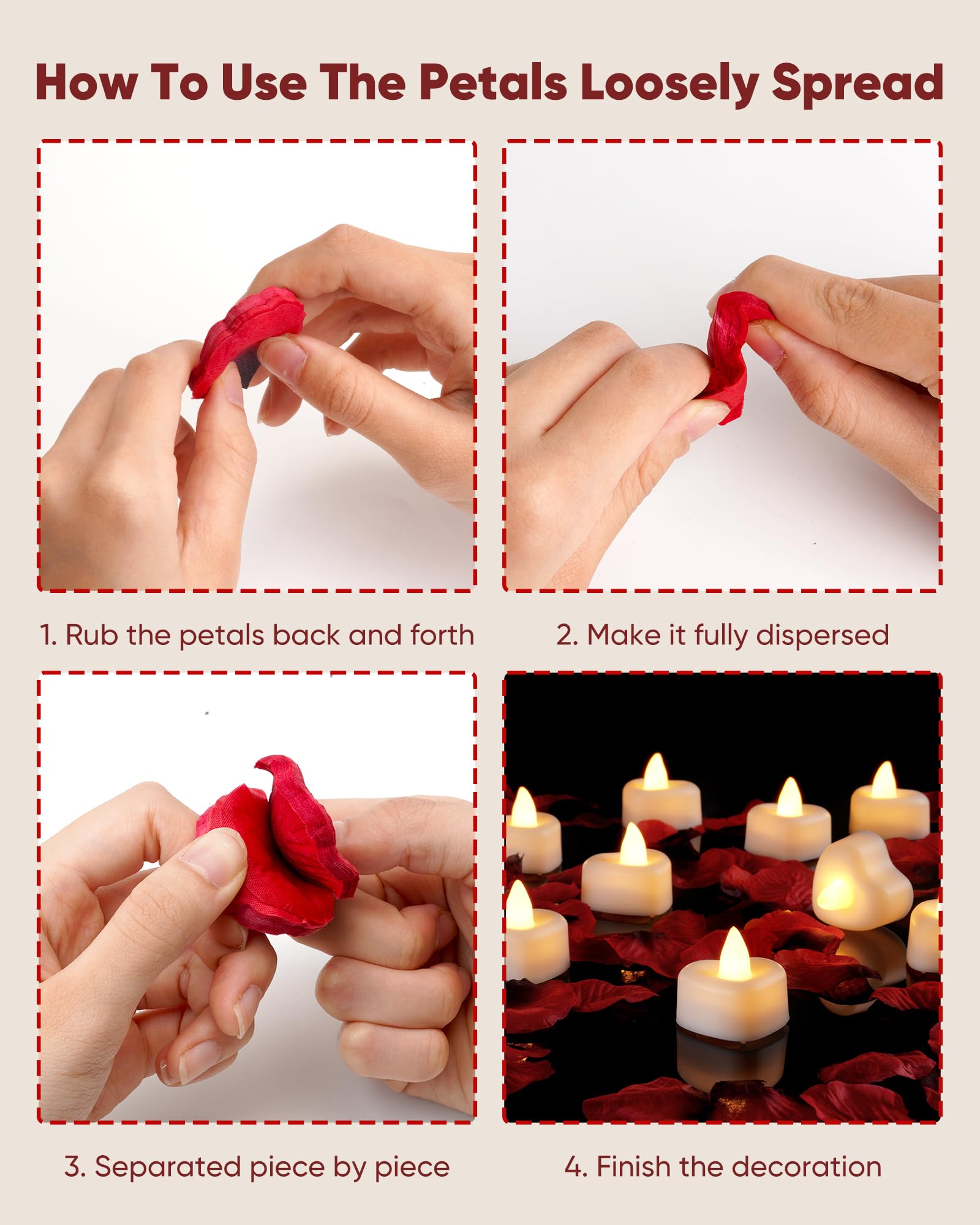 How To Use The Petals Loosely Spread

1. Rub the petals back and forth

2. Make it fully dispersed

3. Separated piece by piece

4. Finish the decoration