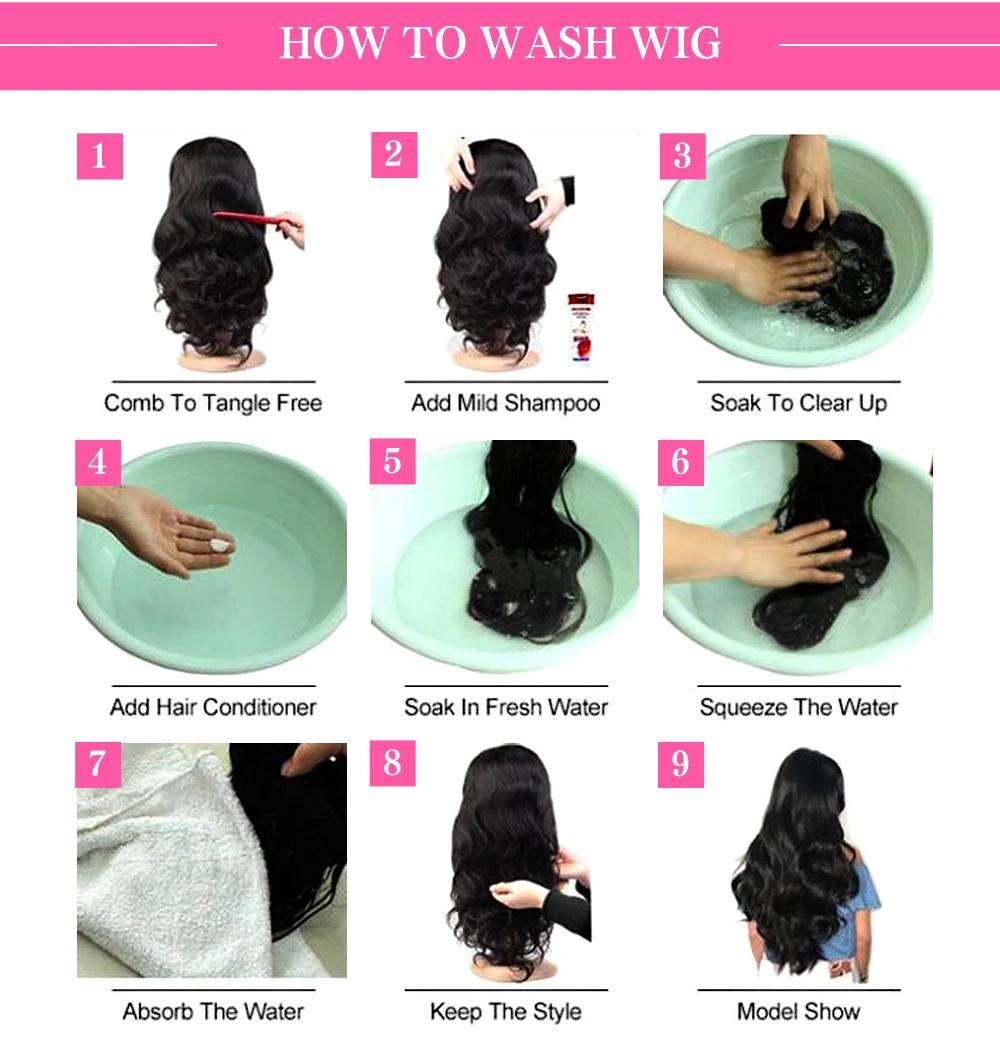 HOW TO WASH WIG

1
Comb To Tangle Free

2
Add Mild Shampoo

3
Soak To Clear Up

4
Add Hair Conditioner

5
Soak In Fresh Water

6
Squeeze The Water

7
Absorb The Water

8
Keep The Style

9
Model Show