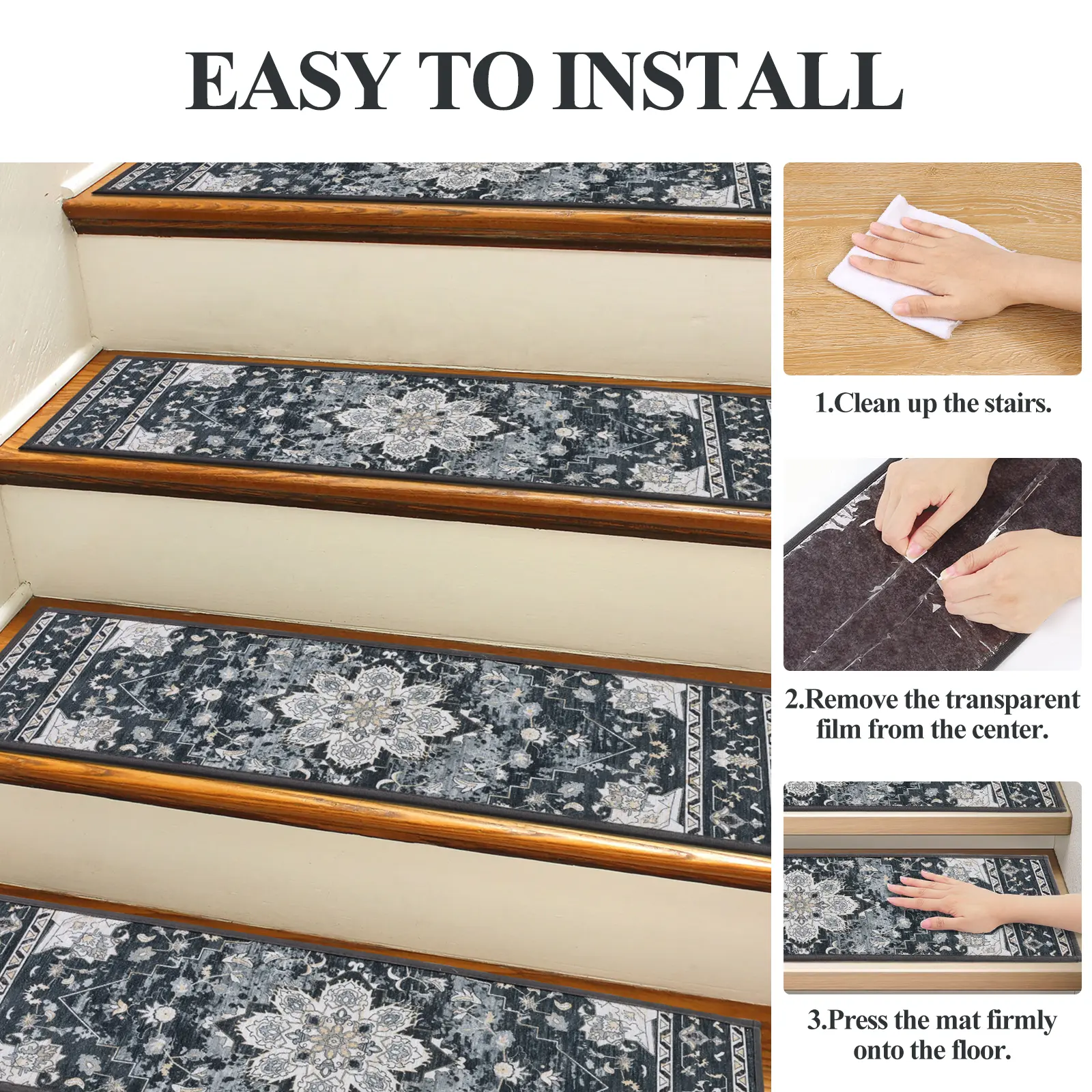 EASY TO INSTALL

1.Clean up the stairs.

2.Remove the transparent film from the center.

3.Press the mat firmly onto the floor.