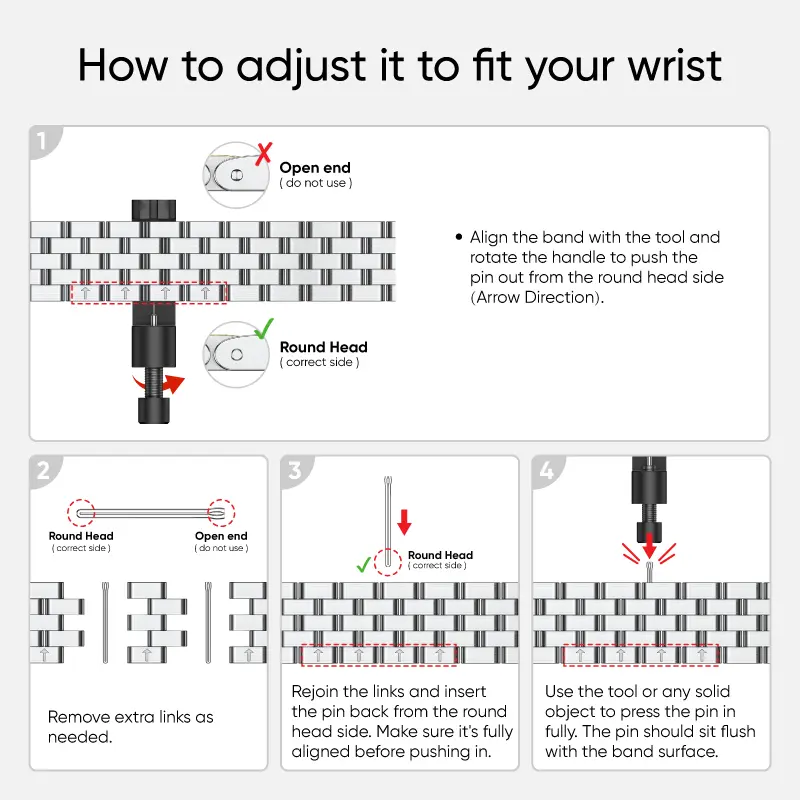 How to adjust it to fit your wrist

1

Open end
( do not use )

Round Head
( correct side )

• Align the band with the tool and rotate the handle to push the pin out from the round head side (Arrow Direction).

2

Round Head
( correct side )

Open end
( do not use )

Remove extra links as needed.

3

Round Head
( correct side )

Rejoin the links and insert the pin back from the round head side. Make sure it's fully aligned before pushing in.

4

Use the tool or any solid object to press the pin in fully. The pin should sit flush with the band surface.