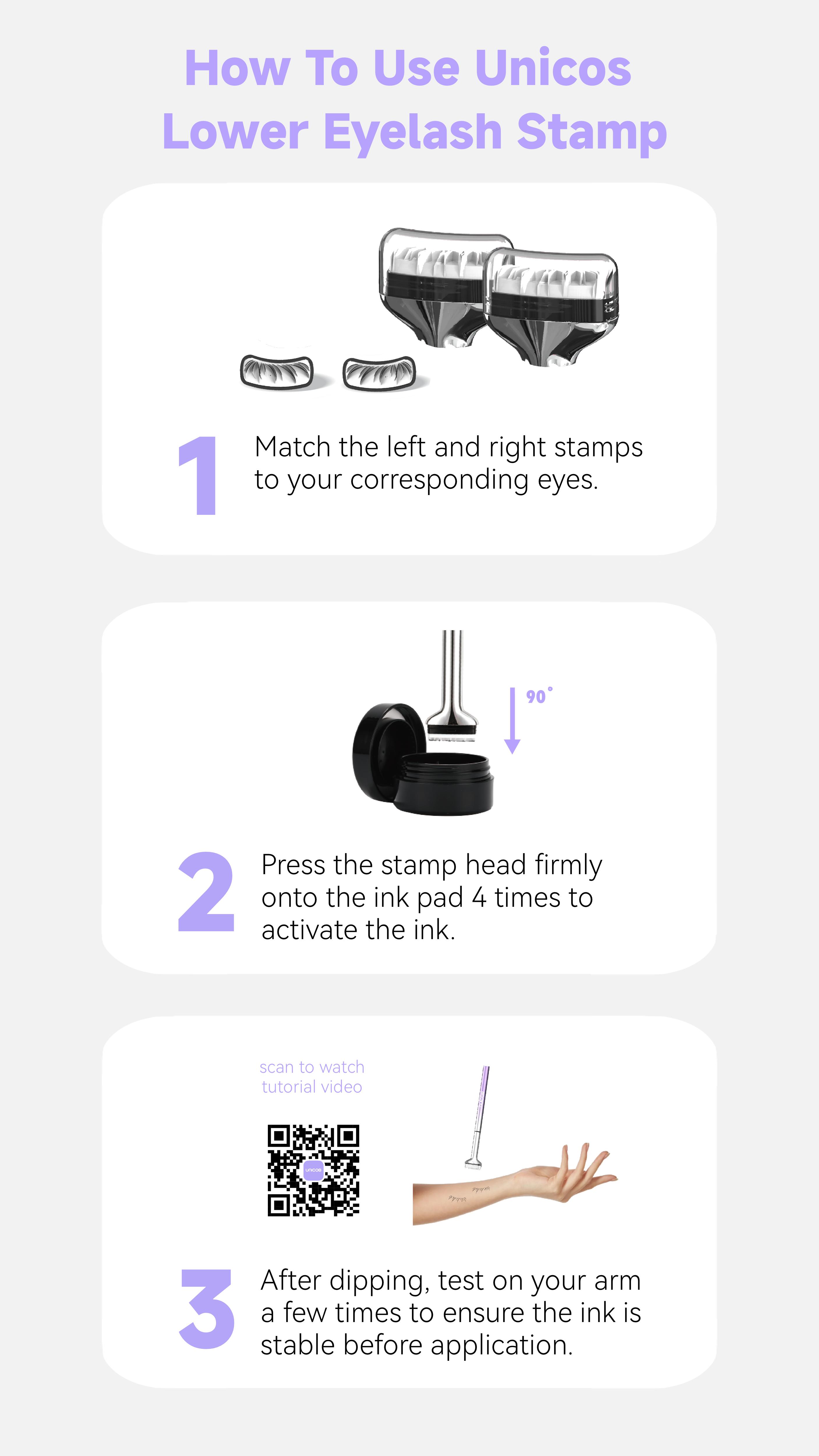 How To Use Unicos Lower Eyelash Stamp

1 Match the left and right stamps to your corresponding eyes.

90°

2 Press the stamp head firmly onto the ink pad 4 times to activate the ink.

scan to watch tutorial video

unicos

3 After dipping, test on your arm a few times to ensure the ink is stable before application.