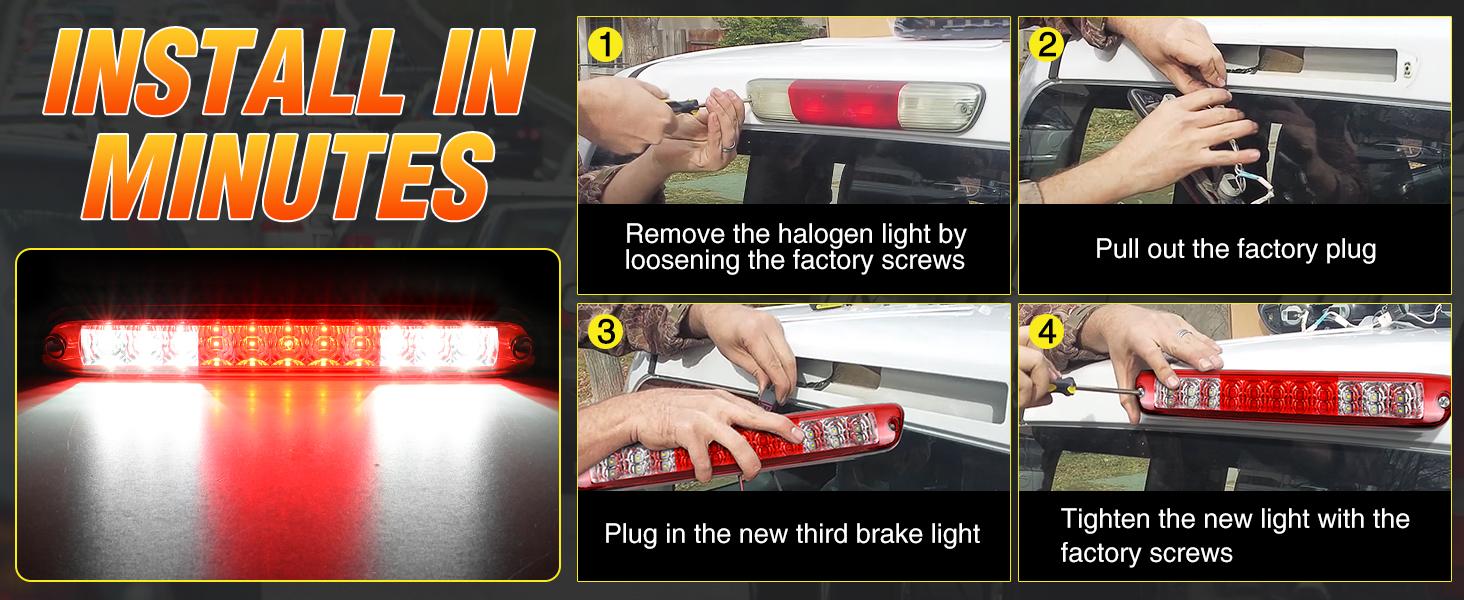 INSTALL IN MINUTES

1

Remove the halogen light by loosening the factory screws

2

Pull out the factory plug

3

Plug in the new third brake light

4

Tighten the new light with the factory screws