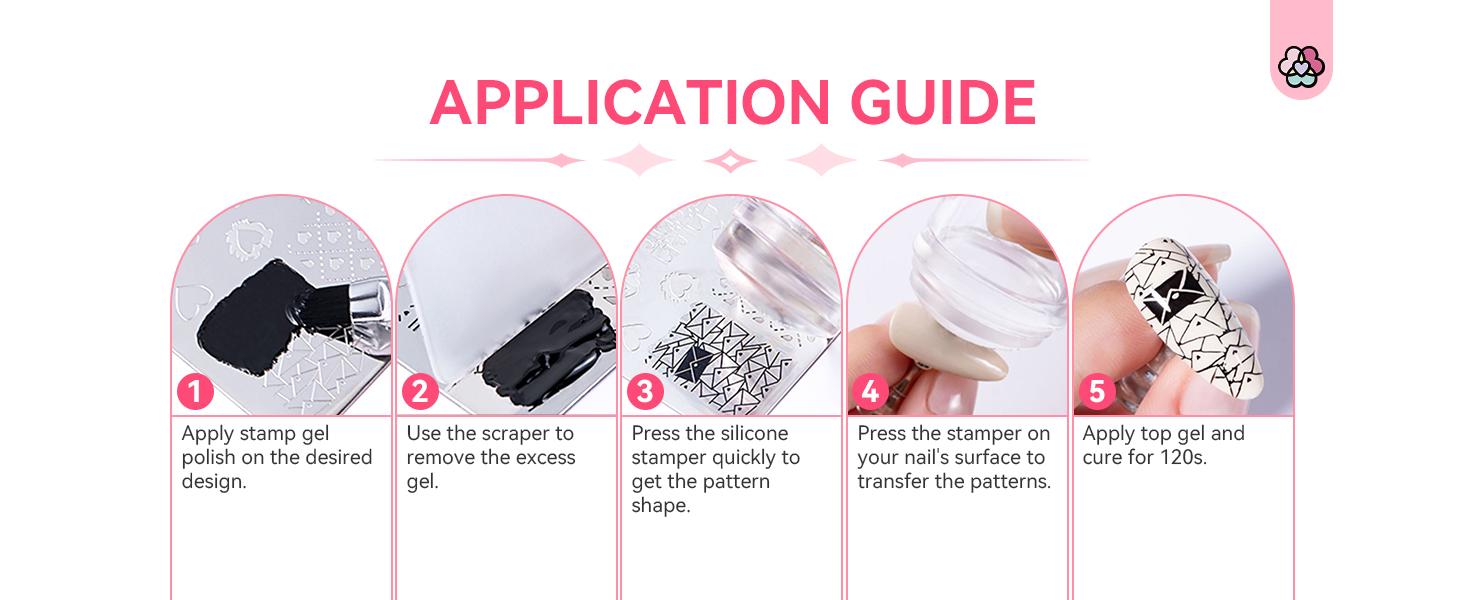 APPLICATION GUIDE

1
Apply stamp gel polish on the desired design.

2
Use the scraper to remove the excess gel.

3
Press the silicone stamper quickly to get the pattern shape.

4
Press the stamper on your nail's surface to transfer the patterns.

5
Apply top gel and cure for 120s.