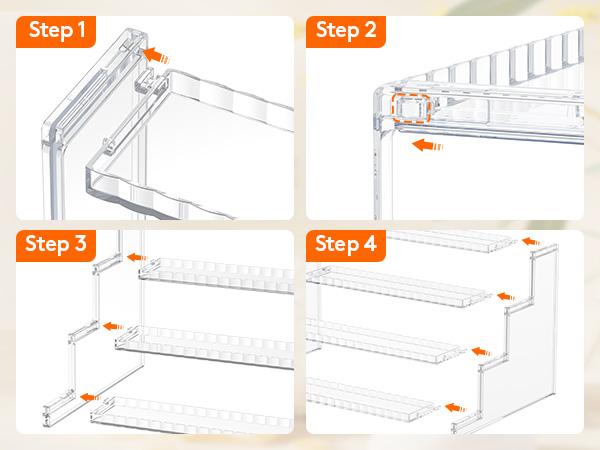 Step 1

Step 2

Step 3

Step 4