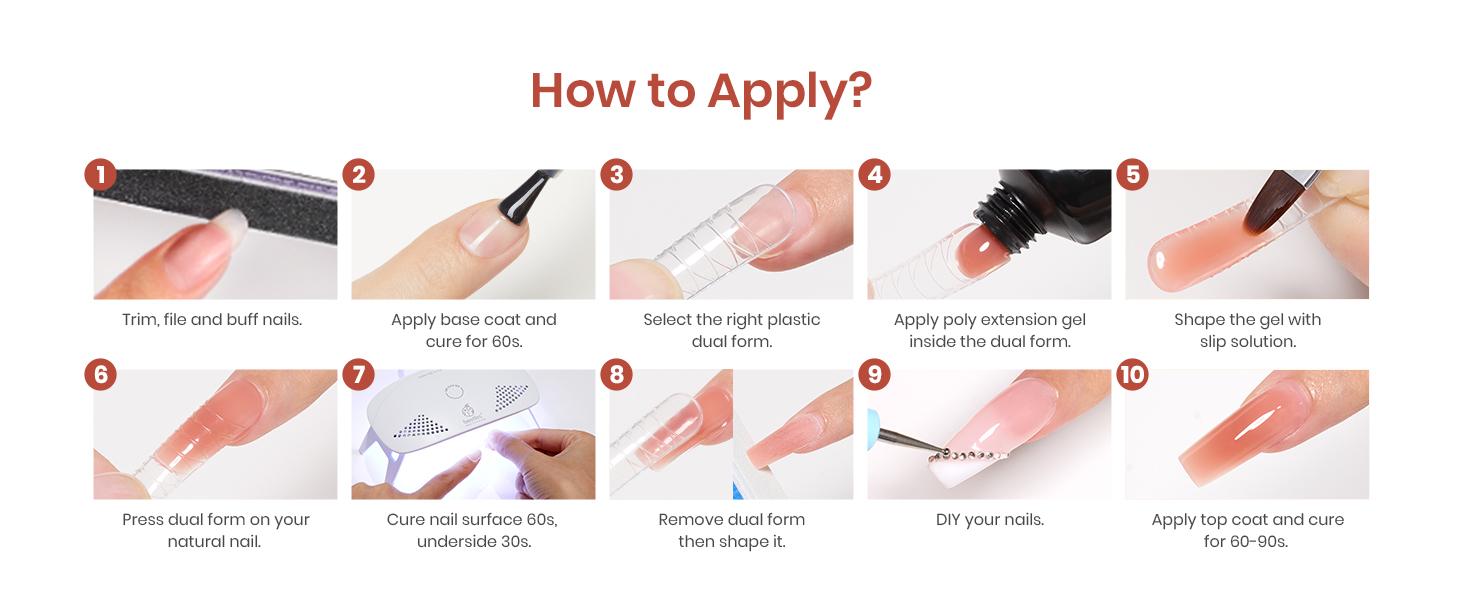 How to Apply?

1
Trim, file and buff nails.

2
Apply base coat and cure for 60s.

3
Select the right plastic dual form.

4
Apply poly extension gel inside the dual form.

5
Shape the gel with slip solution.

6
Press dual form on your natural nail.

7
Cure nail surface 60s, underside 30s.

8
Remove dual form then shape it.

9
DIY your nails.

10
Apply top coat and cure for 60-90s.