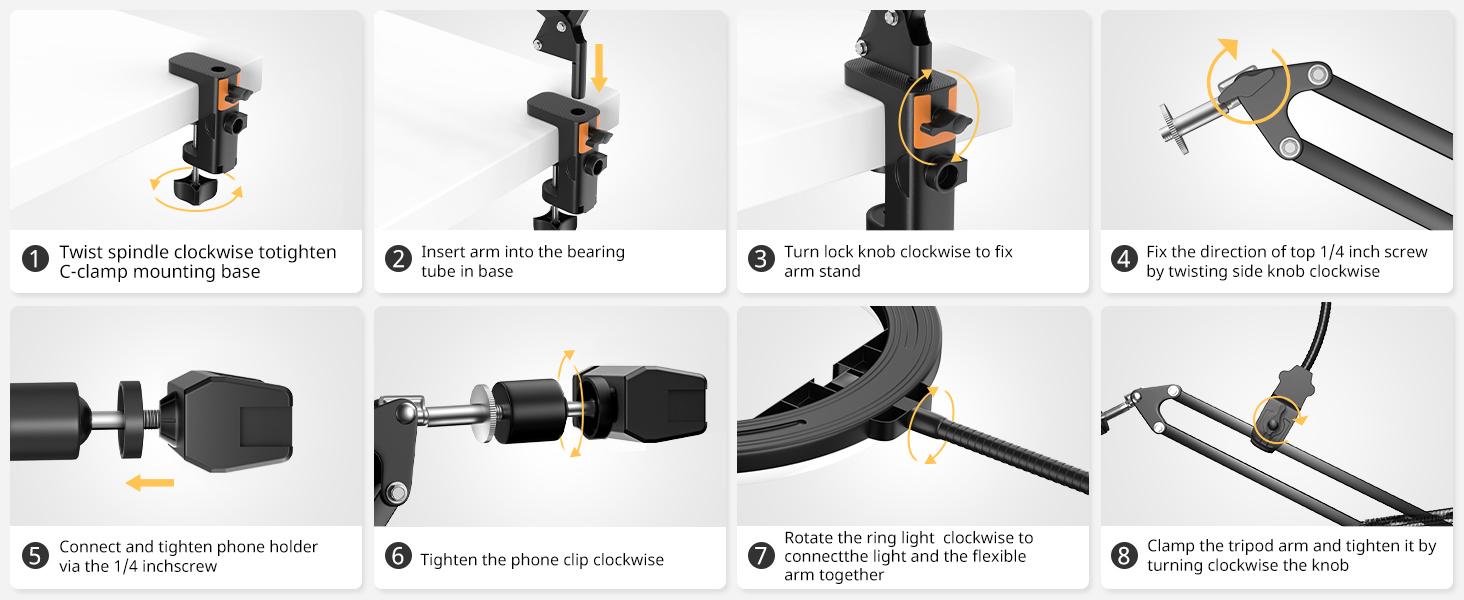 1 Twist spindle clockwise totighten C-clamp mounting base

2 Insert arm into the bearing tube in base

3 Turn lock knob clockwise to fix arm stand

4 Fix the direction of top 1/4 inch screw by twisting side knob clockwise

5 Connect and tighten phone holder via the 1/4 inchscrew

6 Tighten the phone clip clockwise

7 Rotate the ring light clockwise to connectthe light and the flexible arm together

8 Clamp the tripod arm and tighten it by turning clockwise the knob