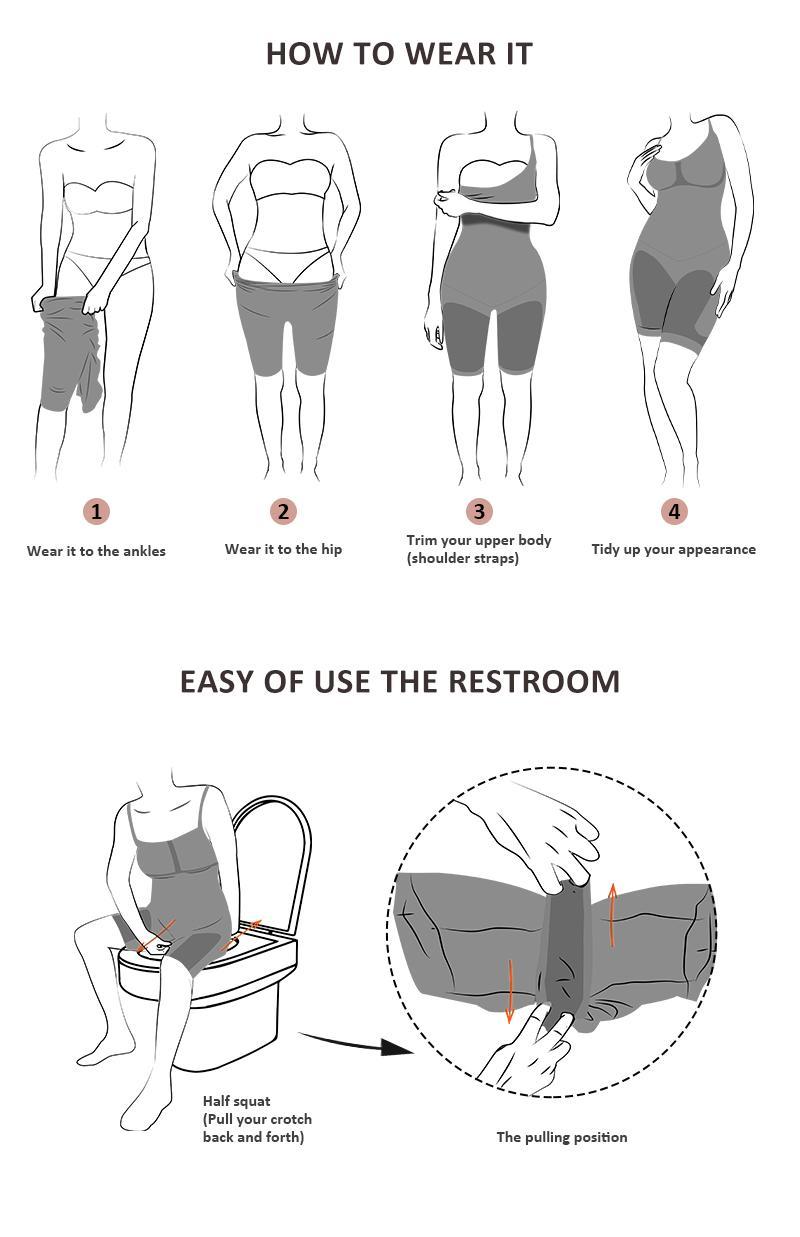 HOW TO WEAR IT

1
Wear it to the ankles

2
Wear it to the hip

3
Trim your upper body (shoulder straps)

4
Tidy up your appearance

EASY OF USE THE RESTROOM

Half squat (Pull your crotch back and forth)

The pulling position