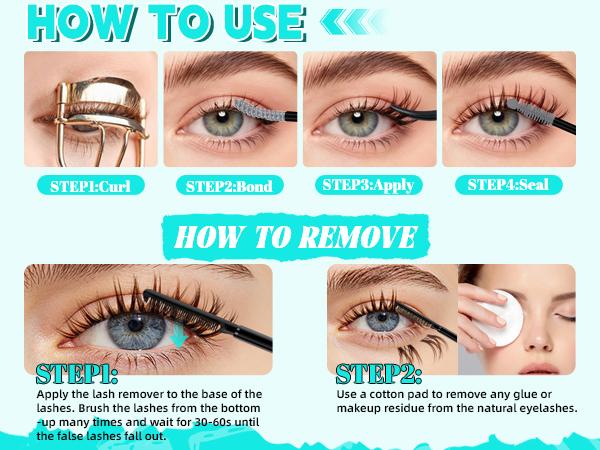 HOW TO USE

STEP1:Curl

STEP2:Bond

STEP3:Apply

STEP4:Seal

HOW TO REMOVE

STEP1:
Apply the lash remover to the base of the lashes. Brush the lashes from the bottom -up many times and wait for 30-60s until the false lashes fall out.

STEP2:
Use a cotton pad to remove any glue or makeup residue from the natural eyelashes.