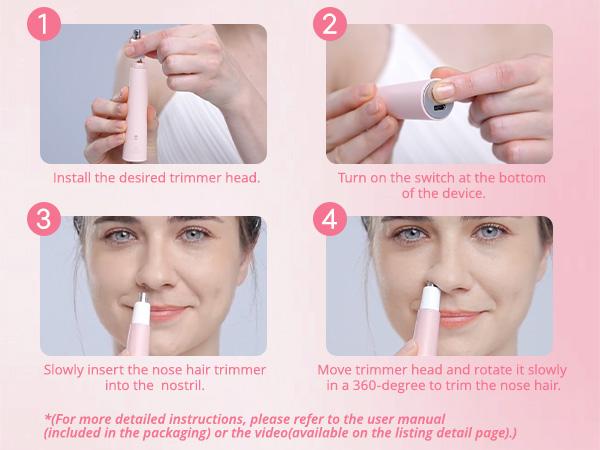 1

Install the desired trimmer head.

2

Turn on the switch at the bottom of the device.

3

Slowly insert the nose hair trimmer into the  nostril.

4

Move trimmer head and rotate it slowly in a 360-degree to trim the nose hair.

*(For more detailed instructions, please refer to the user manual (included in the packaging) or the video(available on the listing detail page).)