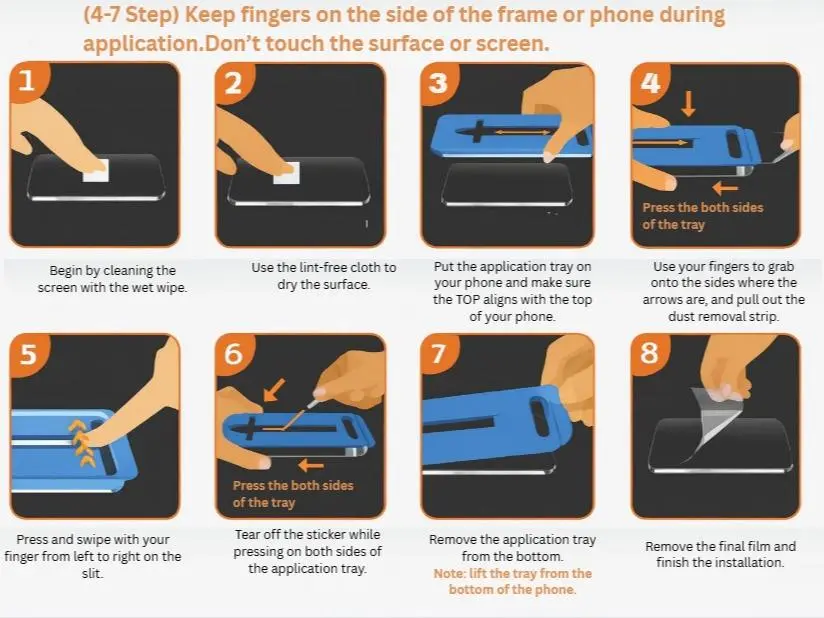 (4-7 Step) Keep fingers on the side of the frame or phone during application.Don't touch the surface or screen.

1

Begin by cleaning the screen with the wet wipe.

2

Use the lint-free cloth to dry the surface.

3

Put the application tray on your phone and make sure the TOP aligns with the top of your phone.

4

Press the both sides of the tray

Use your fingers to grab onto the sides where the arrows are, and pull out the dust removal strip.

5

Press and swipe with your finger from left to right on the slit.

6

Press the both sides of the tray

Tear off the sticker while pressing on both sides of the application tray.

7

Remove the application tray from the bottom.
Note: lift the tray from the bottom of the phone.

8

Remove the final film and finish the installation.