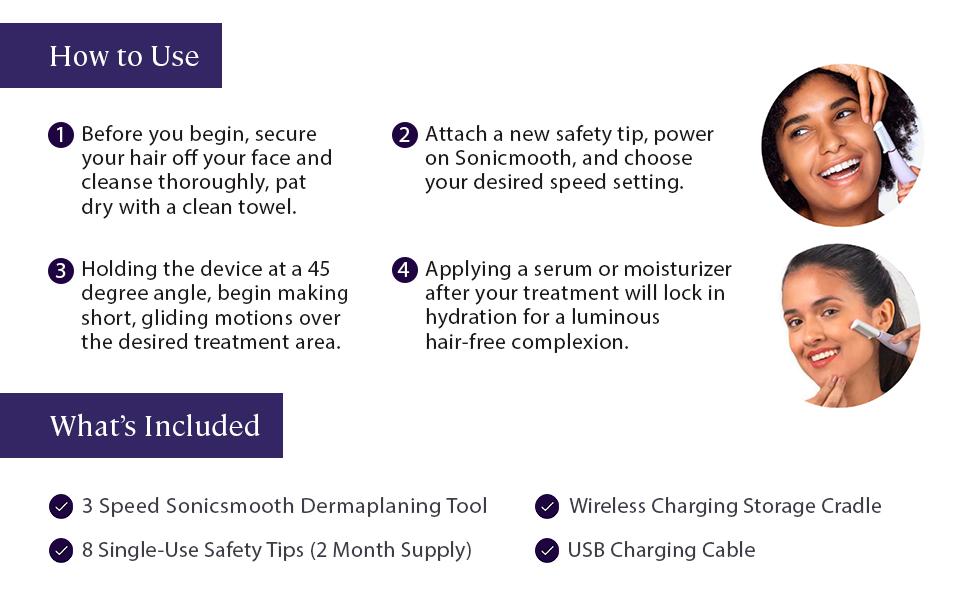 How to Use

1 Before you begin, secure your hair off your face and cleanse thoroughly, pat dry with a clean towel.

2 Attach a new safety tip, power on Sonicmooth, and choose your desired speed setting.

3 Holding the device at a 45 degree angle, begin making short, gliding motions over the desired treatment area.

4 Applying a serum or moisturizer after your treatment will lock in hydration for a luminous hair-free complexion.

What's Included

3 Speed Sonicsmooth Dermaplaning Tool

8 Single-Use Safety Tips (2 Month Supply)

Wireless Charging Storage Cradle

USB Charging Cable