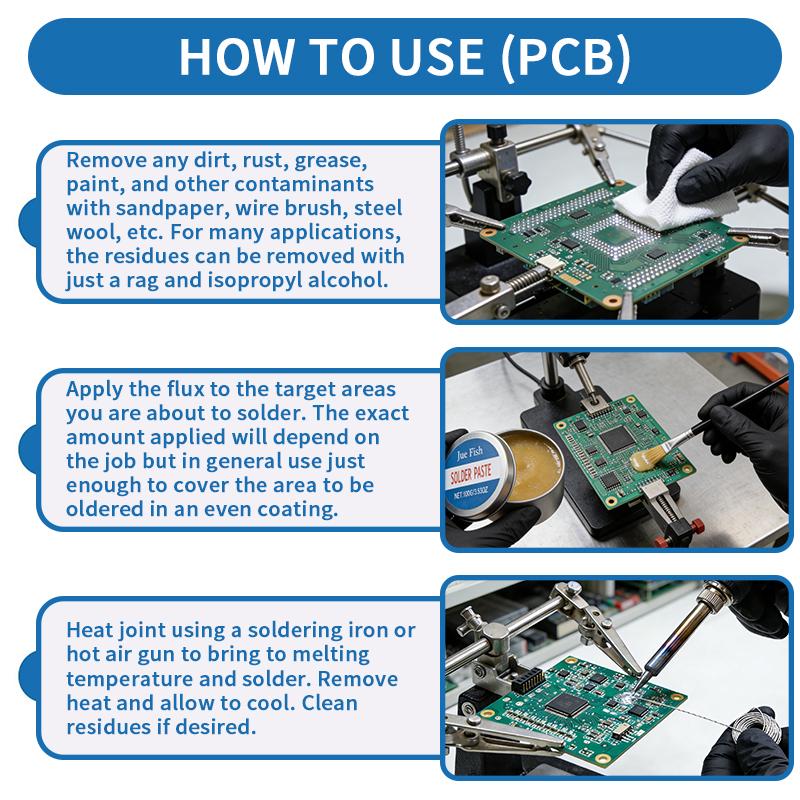 HOW TO USE (PCB)

Remove any dirt, rust, grease, paint, and other contaminants with sandpaper, wire brush, steel wool, etc. For many applications, the residues can be removed with just a rag and isopropyl alcohol.

Apply the flux to the target areas you are about to solder. The exact amount applied will depend on the job but in general use just enough to cover the area to be oldered in an even coating.

Jue Fish
SOLDER PASTE
NET:100G/3.53OZ

Heat joint using a soldering iron or hot air gun to bring to melting temperature and solder. Remove heat and allow to cool. Clean residues if desired.