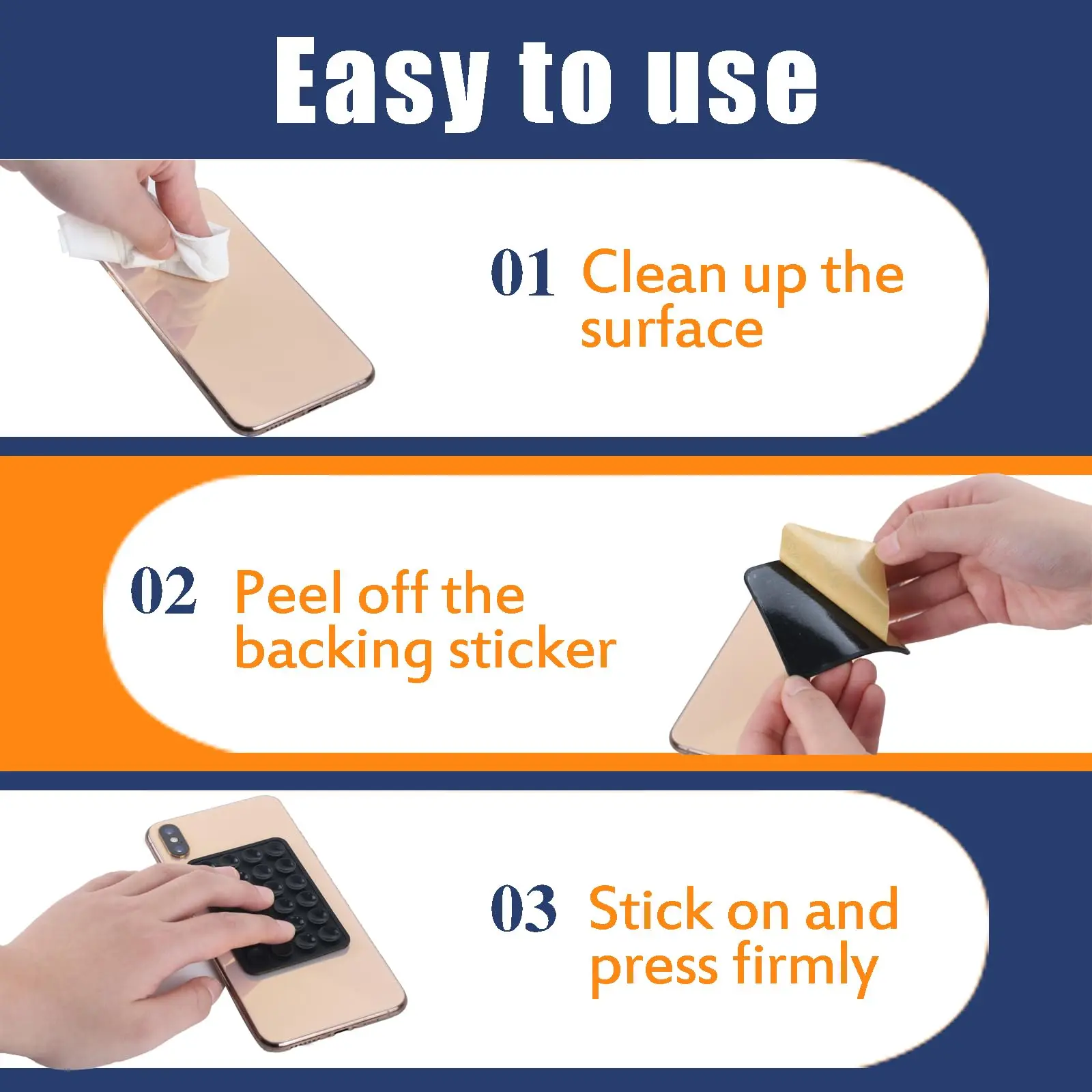 Easy to use

01 Clean up the surface

02 Peel off the backing sticker

03 Stick on and press firmly