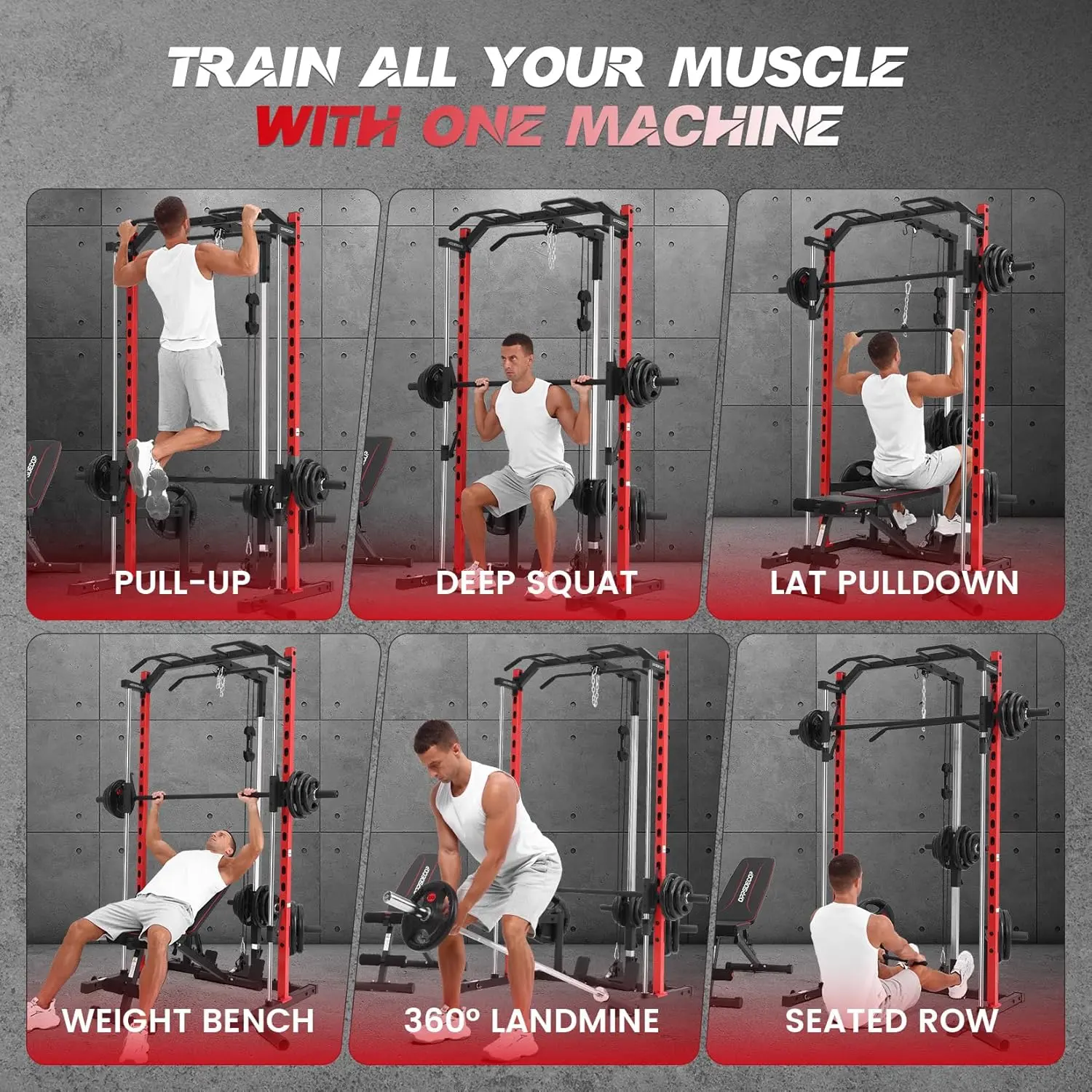 TRAIN ALL YOUR MUSCLE
WITH ONE MACHINE

PULL-UP

DEEP SQUAT

LAT PULLDOWN

WEIGHT BENCH

360° LANDMINE

SEATED ROW