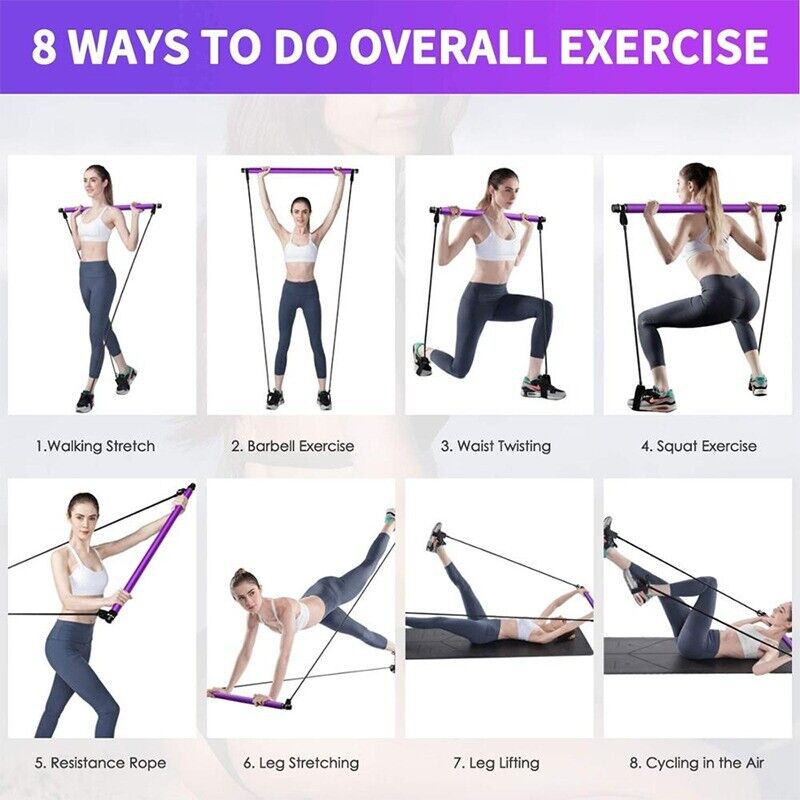 8 WAYS TO DO OVERALL EXERCISE

1.Walking Stretch

2. Barbell Exercise

3. Waist Twisting

4. Squat Exercise

5. Resistance Rope

6. Leg Stretching

7. Leg Lifting

8. Cycling in the Air