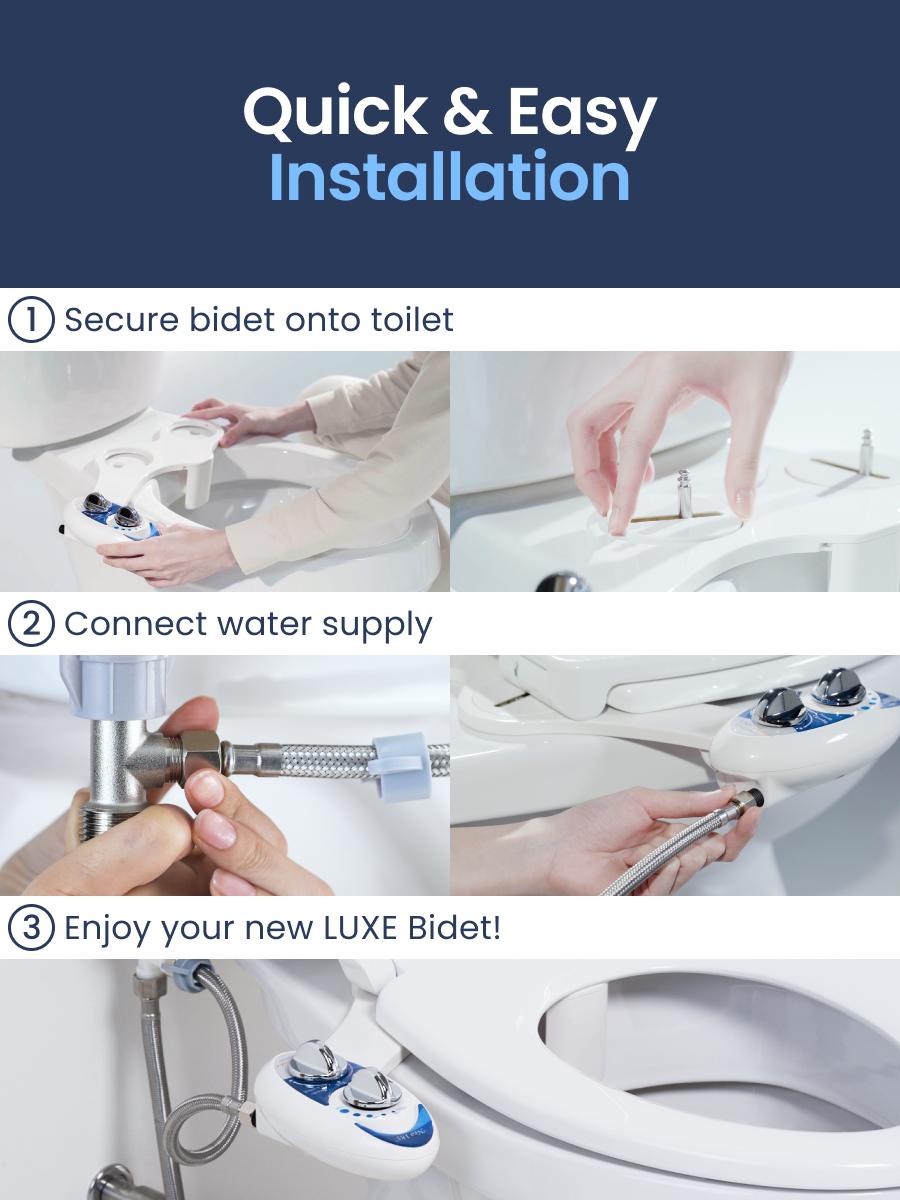 Quick & Easy
Installation

1 Secure bidet onto toilet

2 Connect water supply

3 Enjoy your new LUXE Bidet!