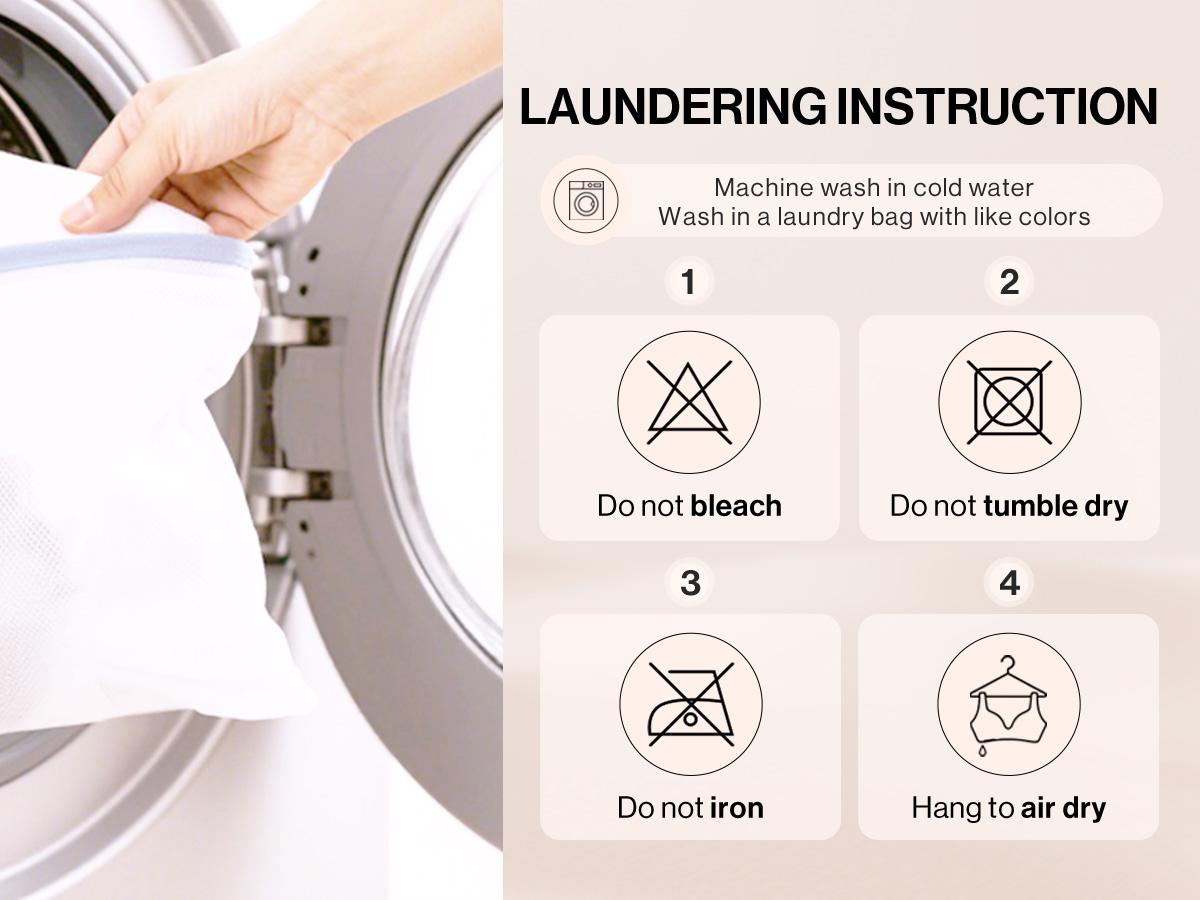 LAUNDERING INSTRUCTION

Machine wash in cold water
Wash in a laundry bag with like colors

1

Do not bleach

2

Do not tumble dry

3

Do not iron

4

Hang to air dry