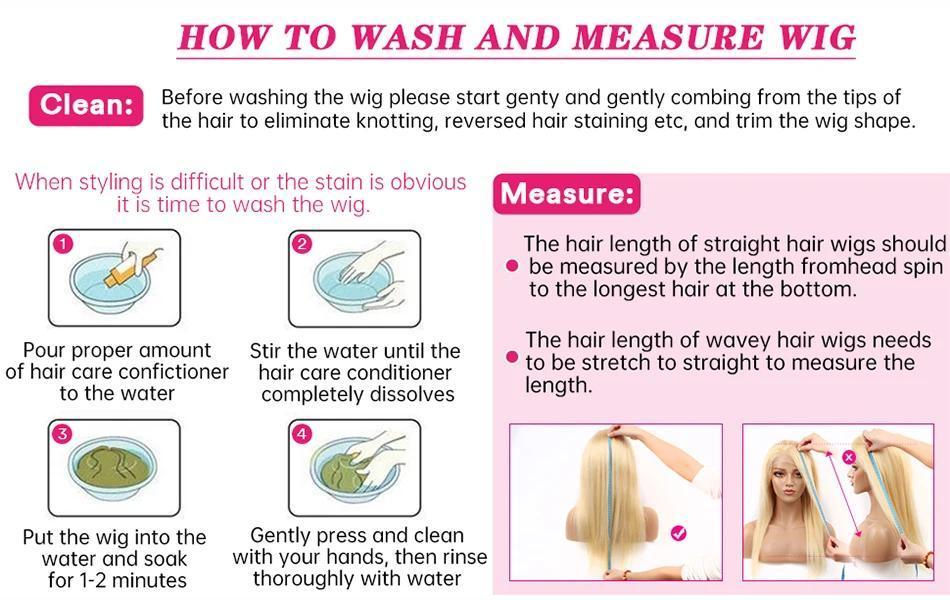 HOW TO WASH AND MEASURE WIG

Clean: Before washing the wig please start genty and gently combing from the tips of the hair to eliminate knotting, reversed hair staining etc, and trim the wig shape.

When styling is difficult or the stain is obvious it is time to wash the wig.

1
Pour proper amount of hair care confictioner to the water

2
Stir the water until the hair care conditioner completely dissolves

3
Put the wig into the water and soak for 1-2 minutes

4
Gently press and clean with your hands, then rinse thoroughly with water

Measure:

The hair length of straight hair wigs should be measured by the length fromhead spin to the longest hair at the bottom.

The hair length of wavey hair wigs needs to be stretch to straight to measure the length.