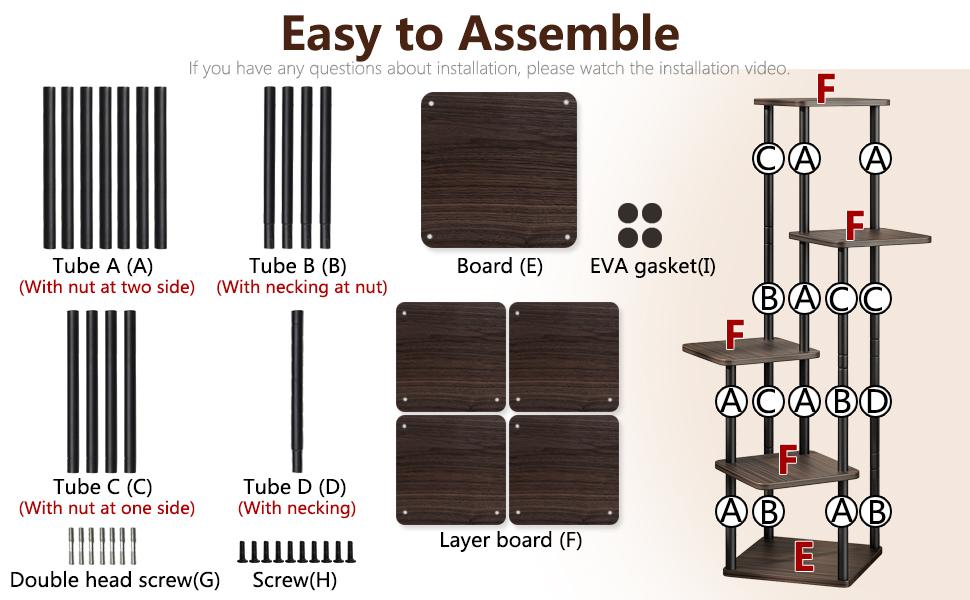 Easy to Assemble
If you have any questions about installation, please watch the installation video.

Tube A (A)
(With nut at two side)

Tube B (B)
(With necking at nut)

Board (E)

EVA gasket(I)

Tube C (C)
(With nut at one side)

Tube D (D)
(With necking)

Layer board (F)

Double head screw(G)

Screw(H)

F
C A A
F
B A C C
F
A C A B D
F
A B A B
E