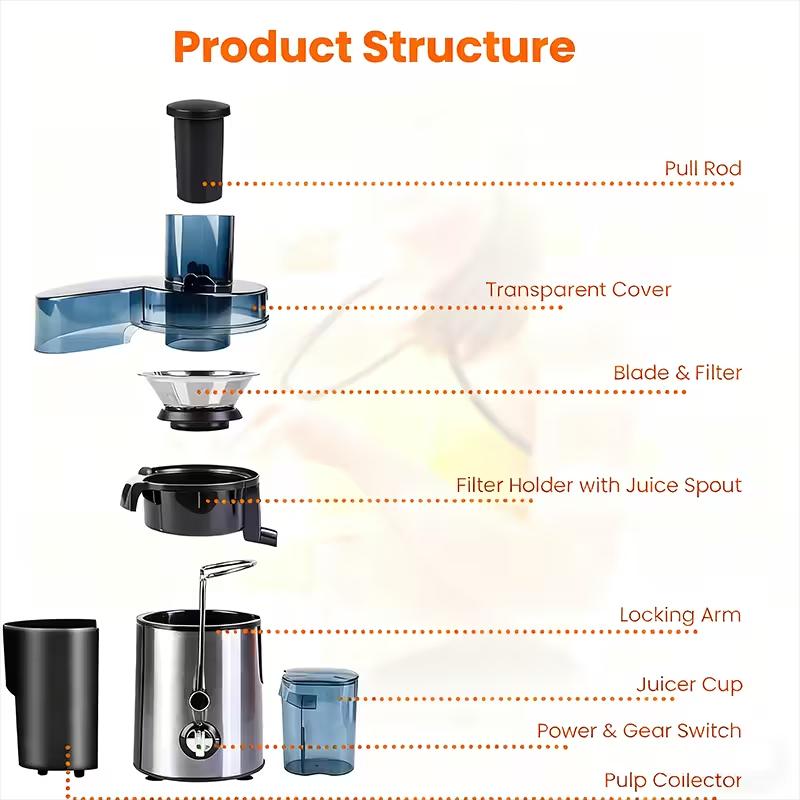 Product Structure

Pull Rod

Transparent Cover

Blade & Filter

Filter Holder with Juice Spout

Locking Arm

Juicer Cup

Power & Gear Switch

Pulp Collector